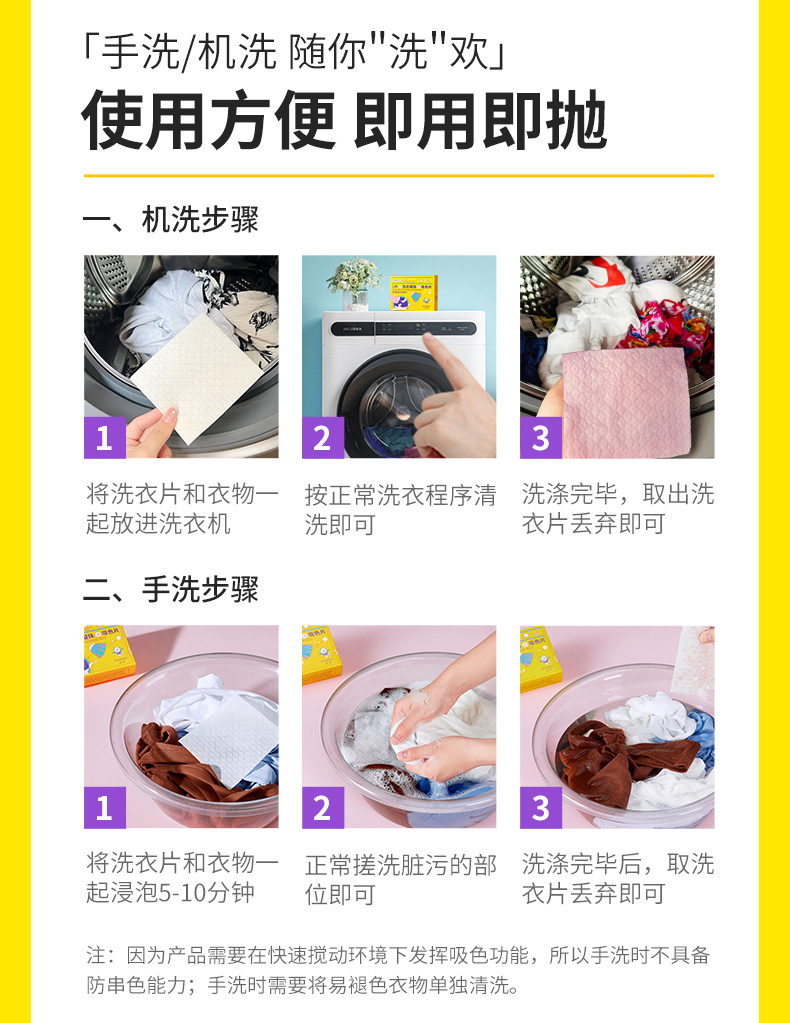 「手洗/机洗 随你"洗"欢」

使用方便 即用即抛

一、机洗步骤

1

将洗衣片和衣物一起放进洗衣机

2

按正常洗衣程序清洗即可

3

洗涤完毕，取出洗衣片丢弃即可

二、手洗步骤

1

将洗衣片和衣物一起浸泡5-10分钟

2

正常搓洗脏污的部位即可

3

洗涤完毕后，取洗衣片丢弃即可

注：因为产品需要在快速搅动环境下发挥吸色功能，所以手洗时不具备防串色能力；手洗时需要将易褪色衣物单独清洗。