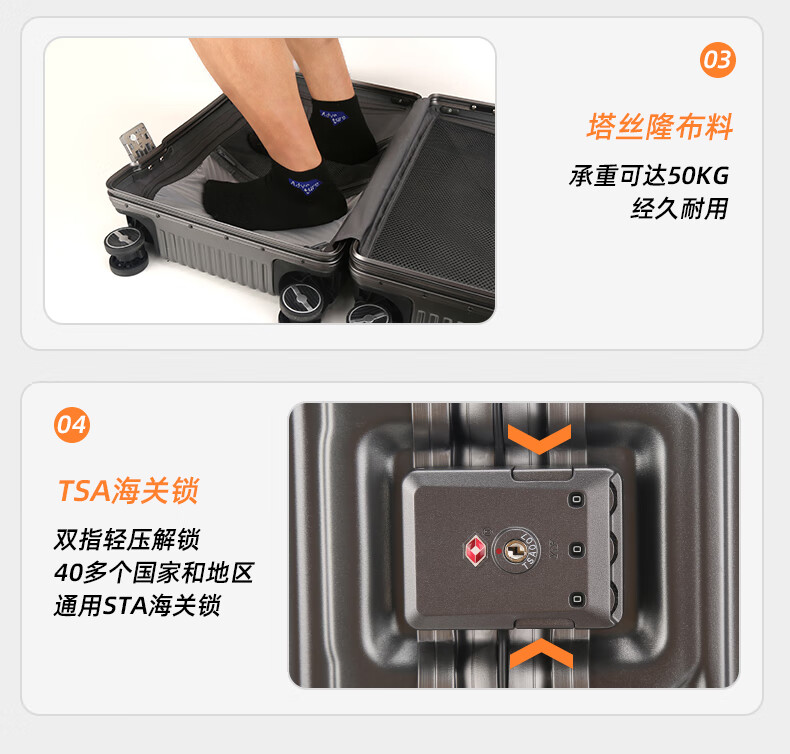 03

塔丝隆布料

承重可达50KG
经久耐用

04

TSA海关锁

双指轻压解锁
40多个国家和地区
通用STA海关锁

TSA007