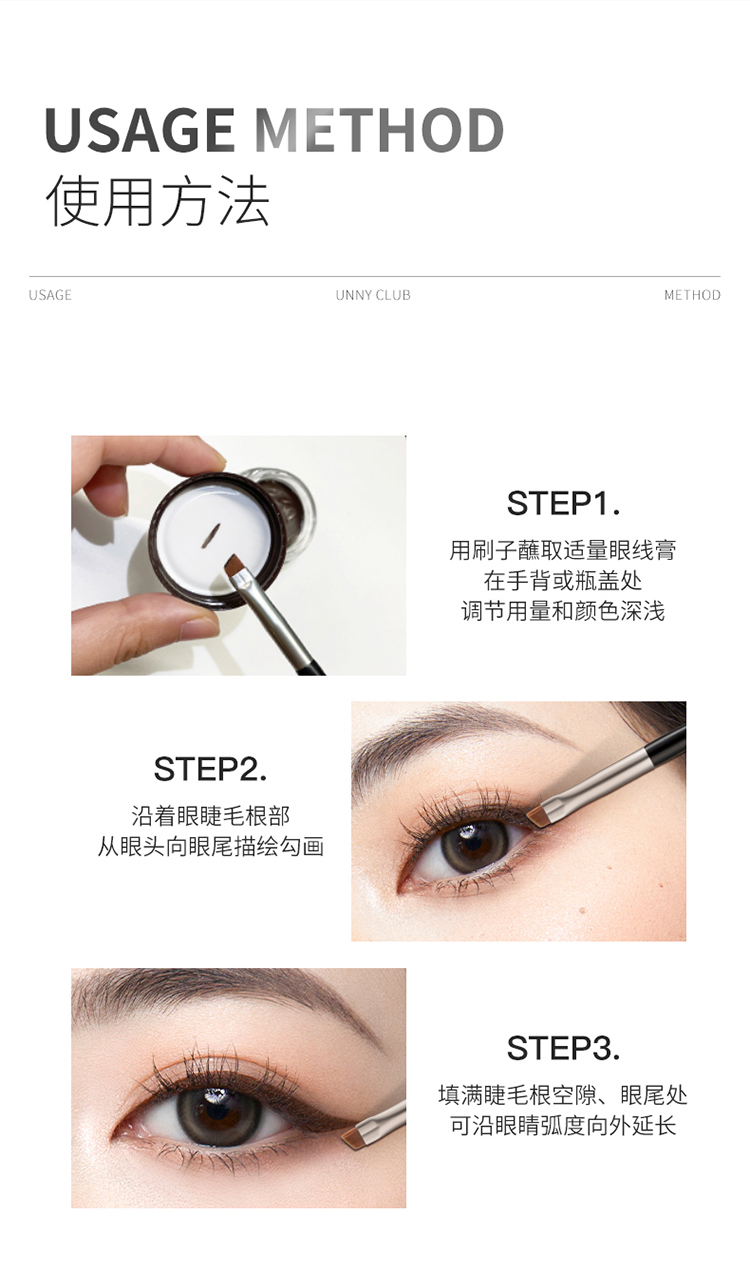 USAGE METHOD
使用方法

USAGE

UNNY CLUB

METHOD

STEP1.
用刷子蘸取适量眼线膏
在手背或瓶盖处
调节用量和颜色深浅

STEP2.
沿着眼睫毛根部
从眼头向眼尾描绘勾画

STEP3.
填满睫毛根空隙、眼尾处
可沿眼睛弧度向外延长