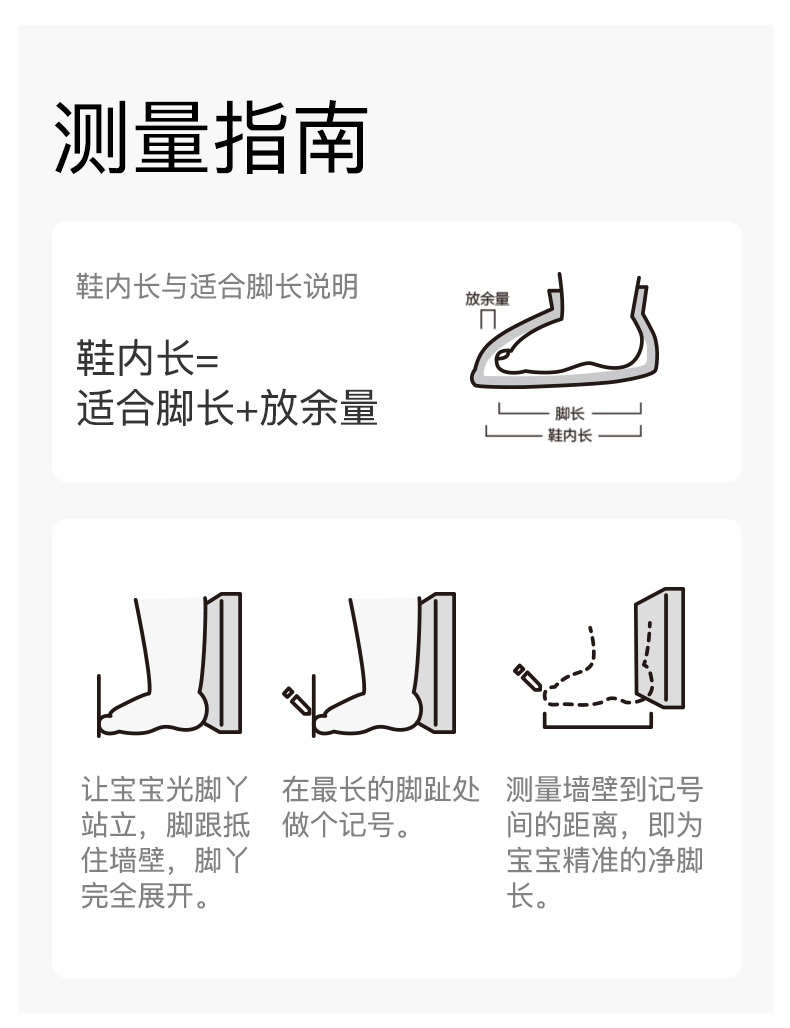 测量指南

鞋内长与适合脚长说明

鞋内长=
适合脚长+放余量

放余量

脚长
鞋内长

让宝宝光脚丫站立，脚跟抵住墙壁，脚丫完全展开。

在最长的脚趾处做个记号。

测量墙壁到记号间的距离，即为宝宝精准的净脚长。