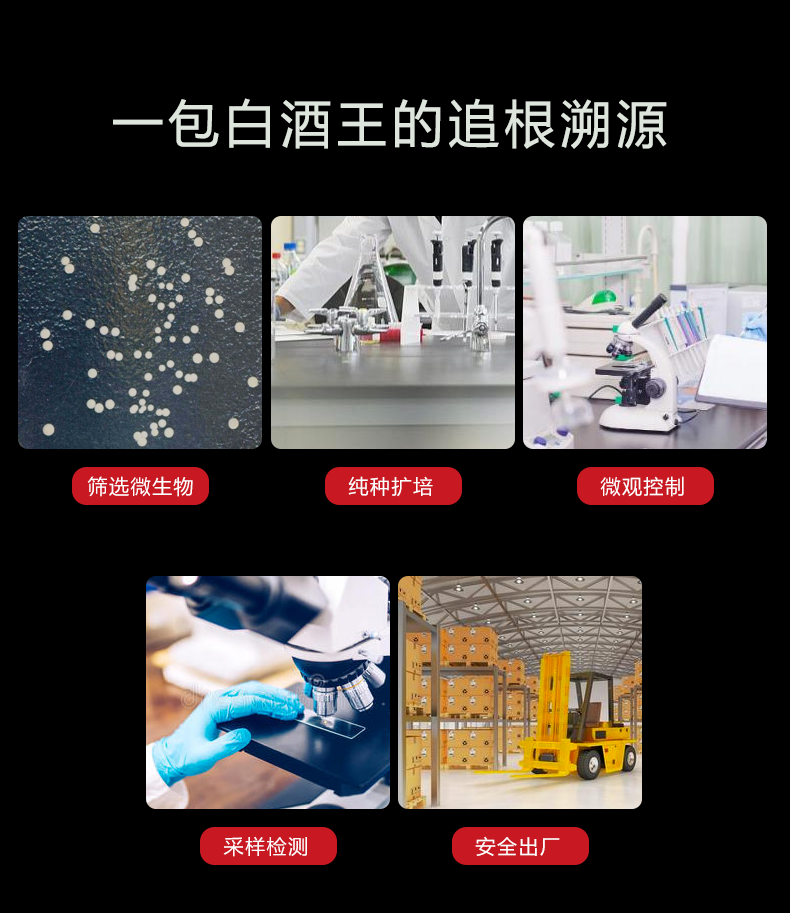 一包白酒王的追根溯源

筛选微生物

纯种扩培

微观控制

采样检测

安全出厂