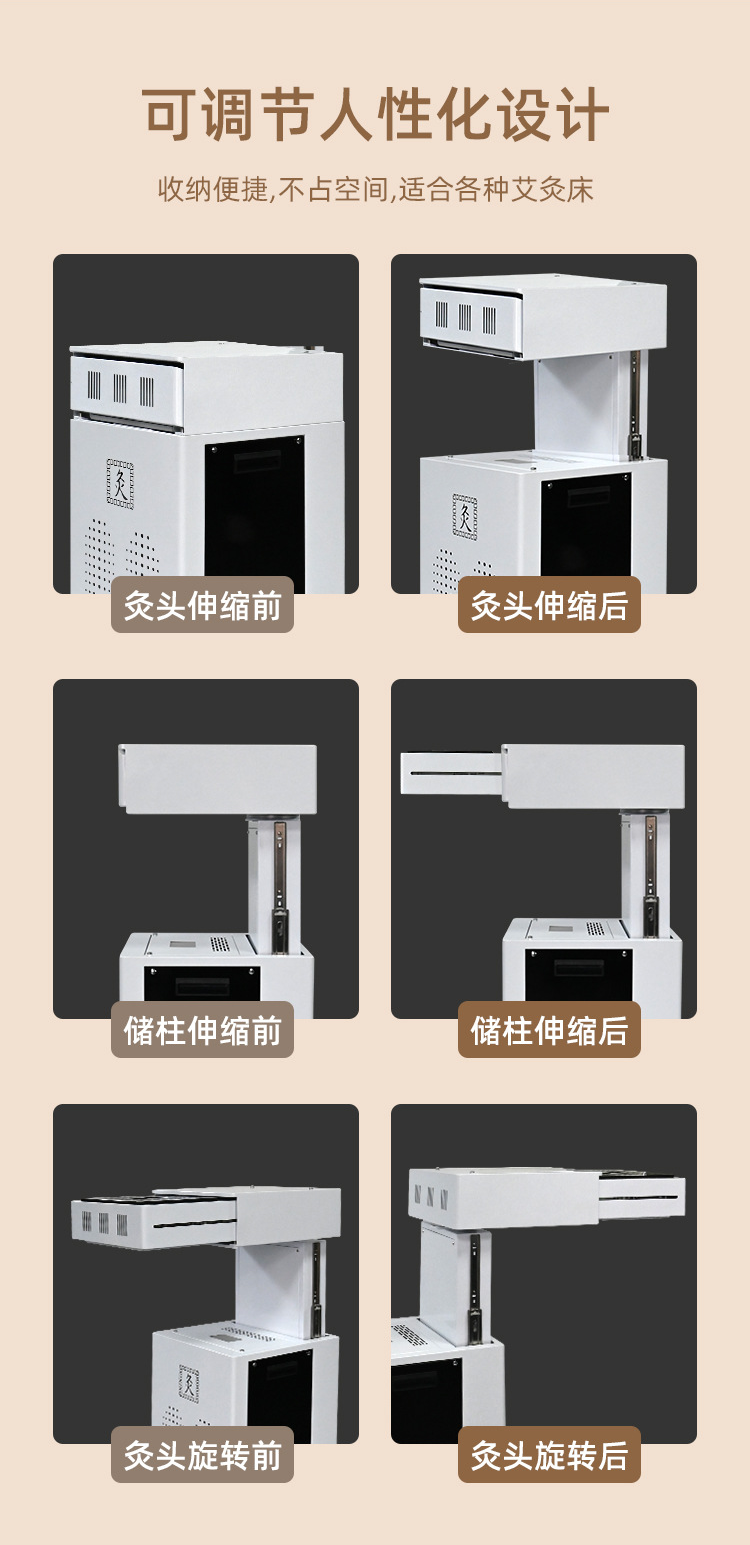 可调节人性化设计

收纳便捷,不占空间,适合各种艾灸床

灸

灸头伸缩前

灸

灸头伸缩后

储柱伸缩前

储柱伸缩后

灸

灸头旋转前

灸头旋转后