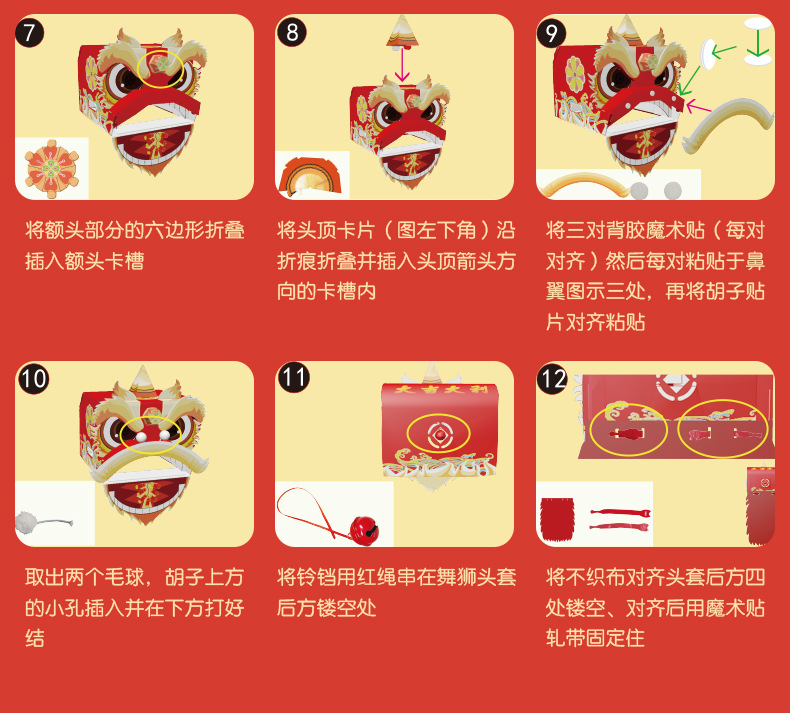 7

将额头部分的六边形折叠插入额头卡槽

8

将头顶卡片（图左下角）沿折痕折叠并插入头顶箭头方向的卡槽内

9

将三对背胶魔术贴（每对对齐）然后每对粘贴于鼻翼图示三处，再将胡子贴片对齐粘贴

10

取出两个毛球，胡子上方的小孔插入并在下方打好结

11

大吉大利

将铃铛用红绳串在舞狮头套后方镂空处

12

将不织布对齐头套后方四处镂空、对齐后用魔术贴轧带固定住