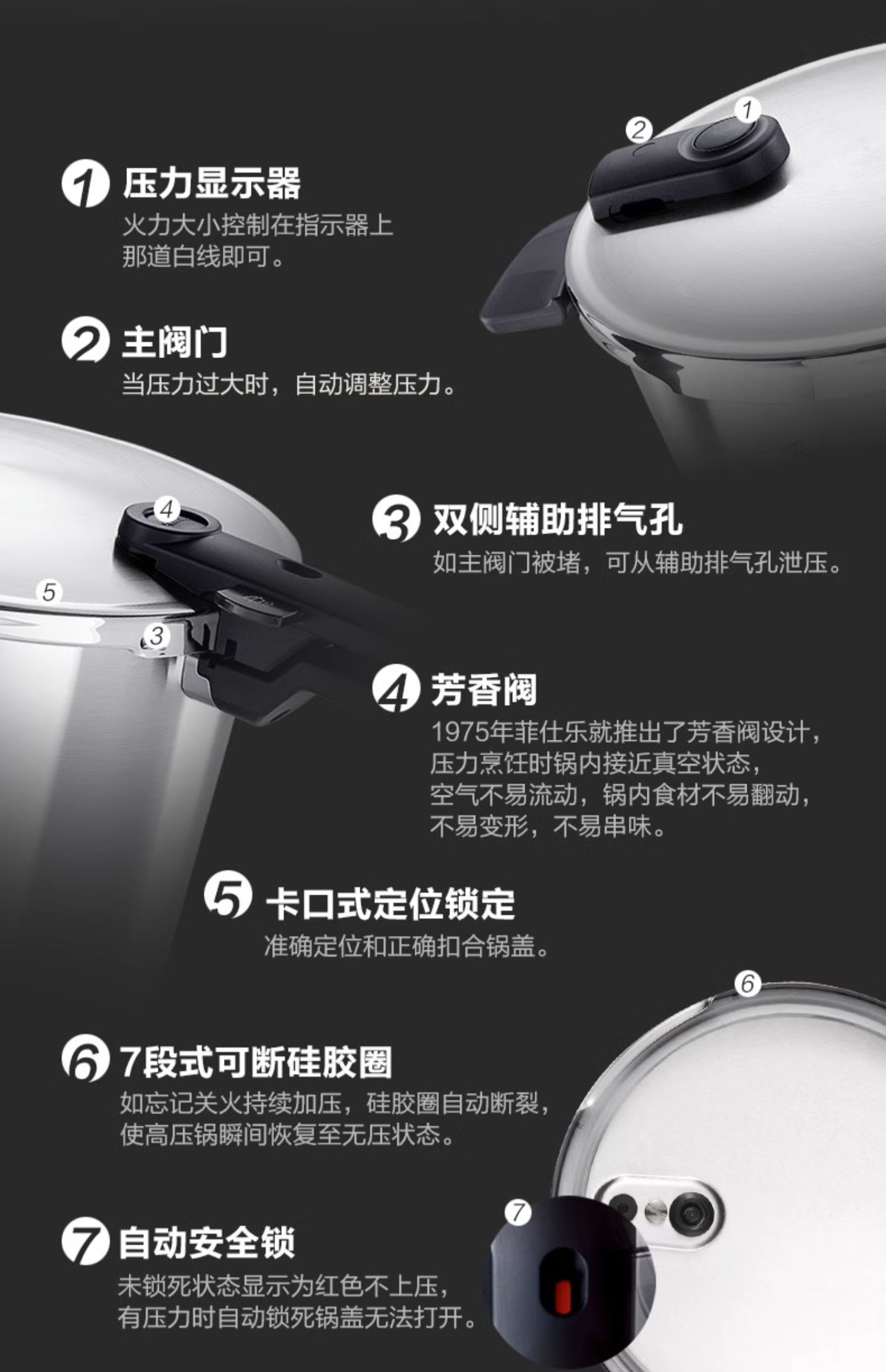 2

1

1 压力显示器
火力大小控制在指示器上那道白线即可。

2 主阀门
当压力过大时，自动调整压力。

4

5

3

3 双侧辅助排气孔
如主阀门被堵，可从辅助排气孔泄压。

4 芳香阀
1975年菲仕乐就推出了芳香阀设计，压力烹饪时锅内接近真空状态，空气不易流动，锅内食材不易翻动，不易变形，不易串味。

5 卡口式定位锁定
准确定位和正确扣合锅盖。

6

6 7段式可断硅胶圈
如忘记关火持续加压，硅胶圈自动断裂，使高压锅瞬间恢复至无压状态。

7

7 自动安全锁
未锁死状态显示为红色不上压，有压力时自动锁死锅盖无法打开。