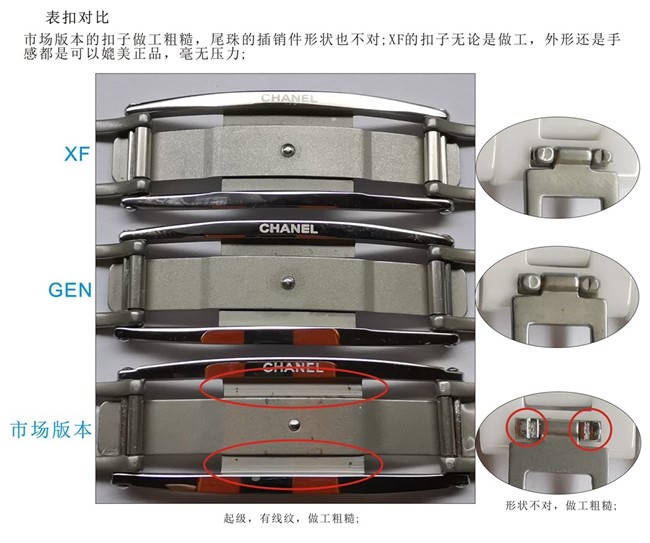 表扣对比

市场版本的扣子做工粗糙，尾珠的插销件形状也不对;XF的扣子无论是做工，外形还是手感都是可以媲美正品，毫无压力;

XF

CHANEL

GEN

CHANEL

市场版本

CHANEL

起级，有线纹，做工粗糙;

形状不对，做工粗糙;