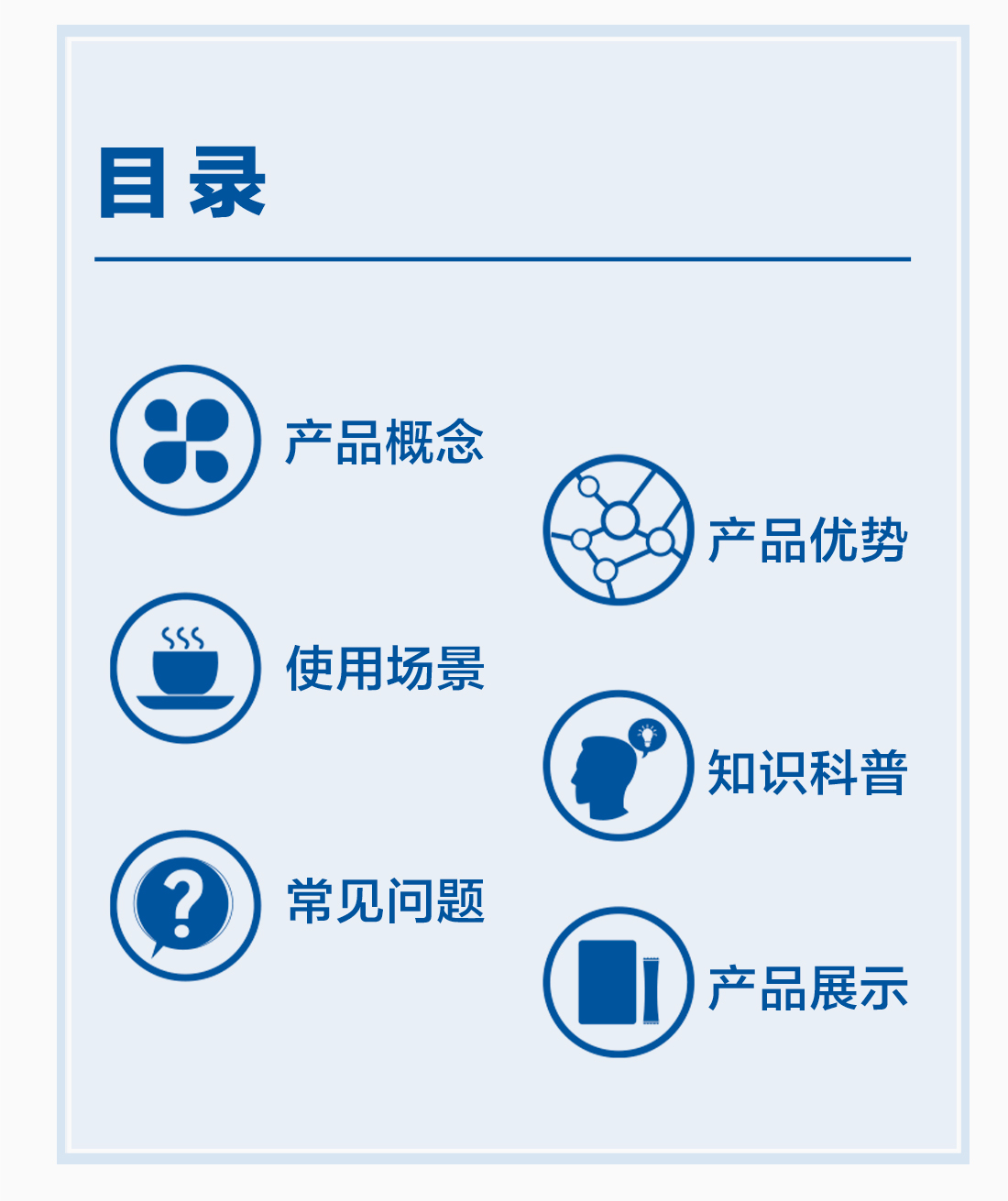 目录

产品概念

产品优势

使用场景

知识科普

常见问题

产品展示