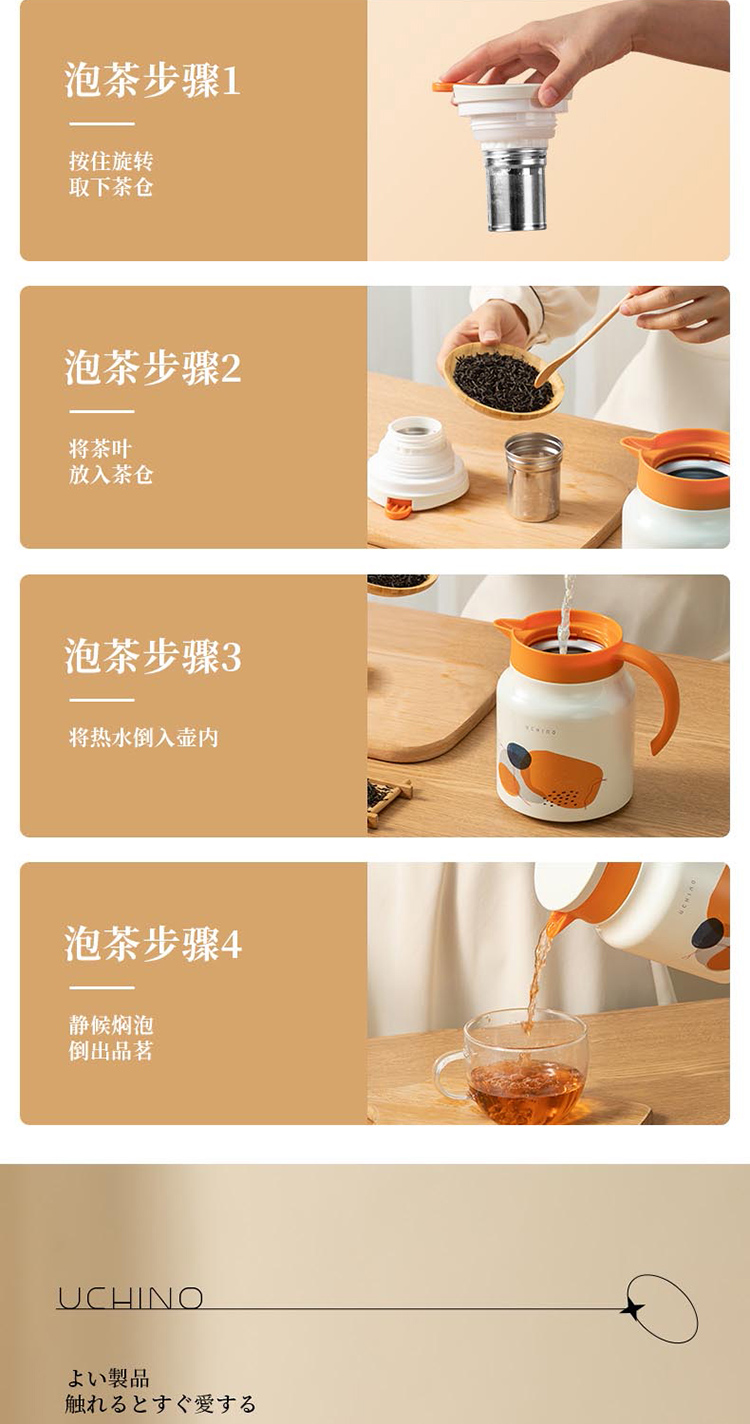 泡茶步骤1

按住旋转
取下茶仓

泡茶步骤2

将茶叶
放入茶仓

泡茶步骤3

将热水倒入壶内

UCHINO

泡茶步骤4

静候焖泡
倒出品茗

UCHINO

UCHINO

よい製品
触れるとすぐ愛する