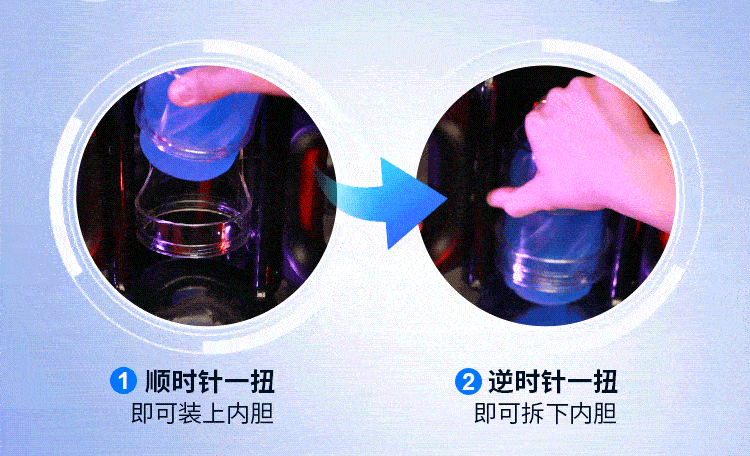 1 顺时针一扭
即可装上内胆

2 逆时针一扭
即可拆下内胆