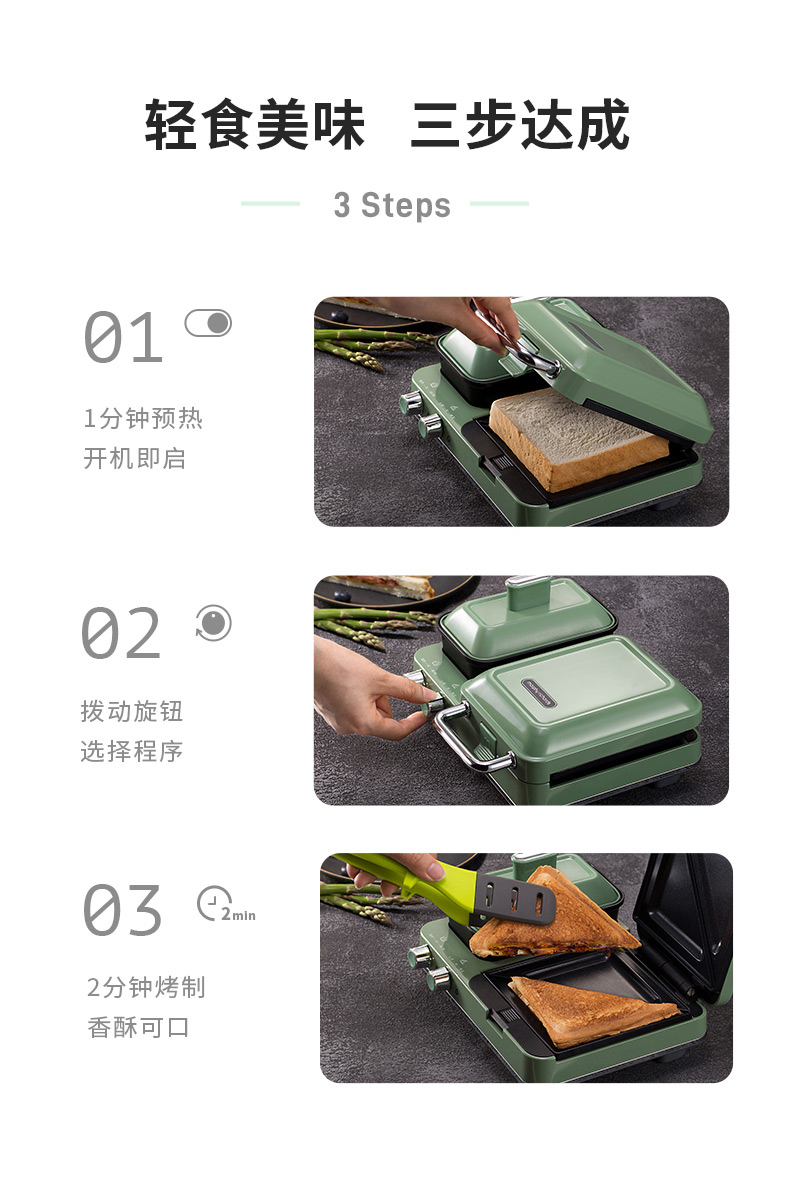 轻食美味 三步达成

3 Steps

01

1分钟预热
开机即启

02

拨动旋钮
选择程序

03

2min

2分钟烤制
香酥可口