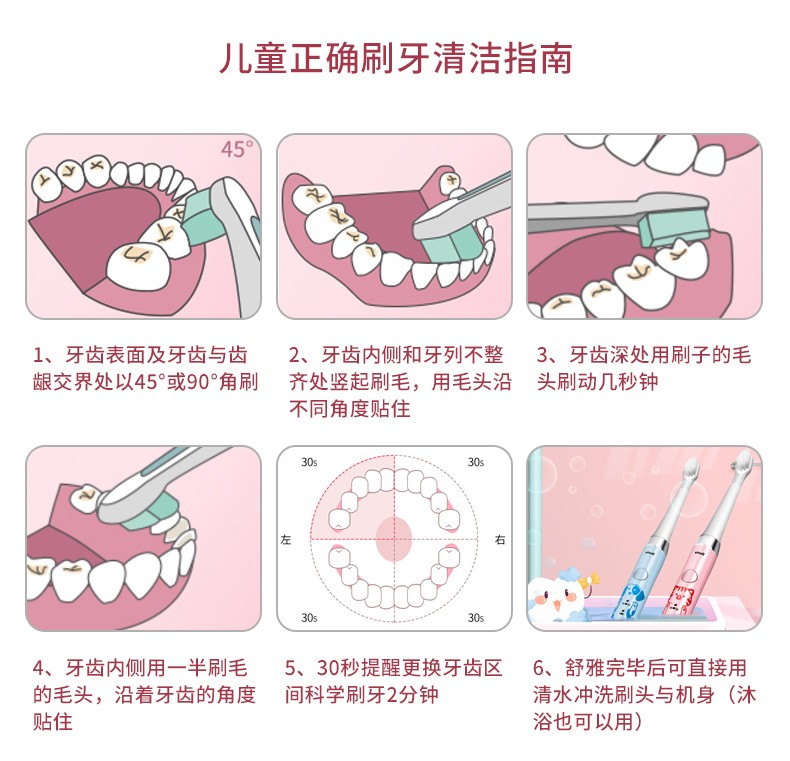 儿童正确刷牙清洁指南

45°

1、牙齿表面及牙齿与齿龈交界处以45°或90°角刷

2、牙齿内侧和牙列不整齐处竖起刷毛，用毛头沿不同角度贴住

3、牙齿深处用刷子的毛头刷动几秒钟

30s 30s
左 右
30s 30s

4、牙齿内侧用一半刷毛的毛头，沿着牙齿的角度贴住

5、30秒提醒更换牙齿区间科学刷牙2分钟

6、舒雅完毕后可直接用清水冲洗刷头与机身（沐浴也可以用）