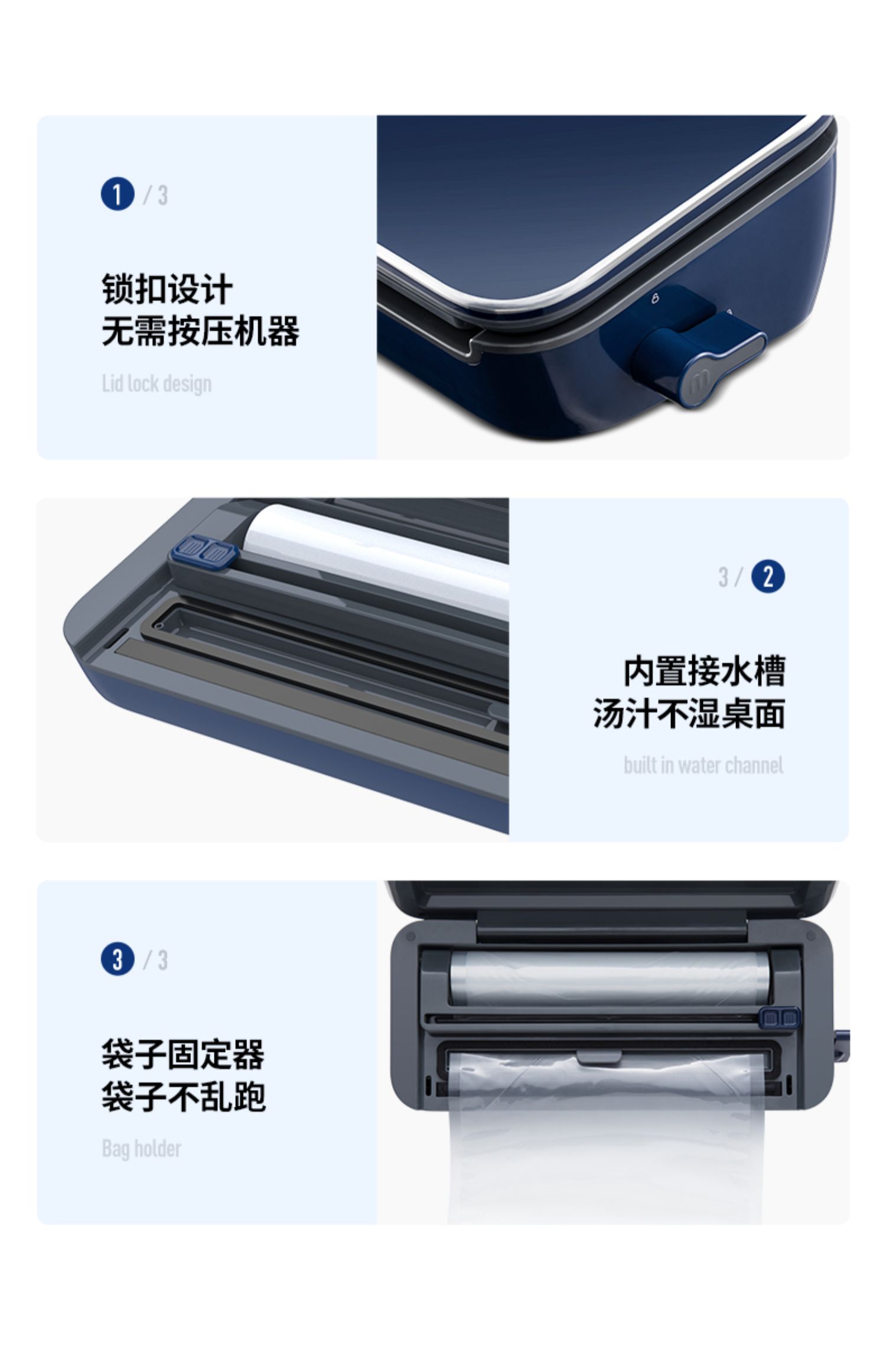 1 / 3

锁扣设计
无需按压机器

Lid lock design

3 / 2

内置接水槽
汤汁不湿桌面

built in water channel

3 / 3

袋子固定器
袋子不乱跑

Bag holder