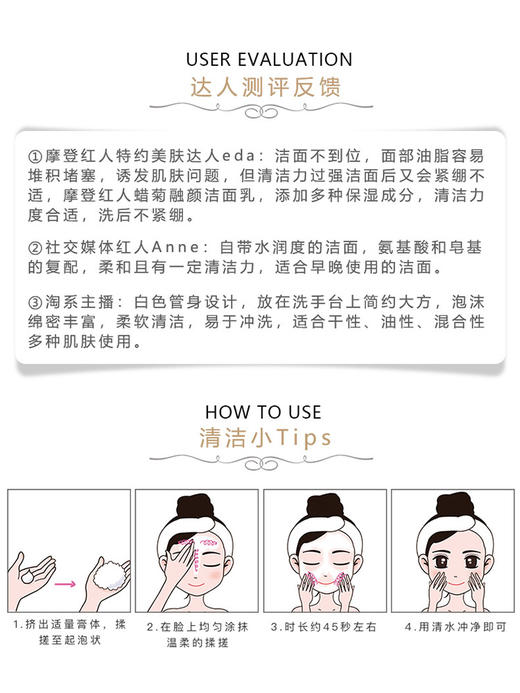 USER EVALUATION
达人测评反馈

①摩登红人特约美肤达人eda：洁面不到位，面部油脂容易堆积堵塞，诱发肌肤问题，但清洁力过强洁面后又会紧绷不适，摩登红人蜡菊融颜洁面乳，添加多种保湿成分，清洁力度合适，洗后不紧绷。

②社交媒体红人Anne：自带水润度的洁面，氨基酸和皂基的复配，柔和且有一定清洁力，适合早晚使用的洁面。

③淘系主播：白色管身设计，放在洗手台上简约大方，泡沫绵密丰富，柔软清洁，易于冲洗，适合干性、油性、混合性多种肌肤使用。

HOW TO USE
清洁小Tips

1.挤出适量膏体，揉搓至起泡状

2.在脸上均匀涂抹温柔的揉搓

3.时长约45秒左右

4.用清水冲净即可