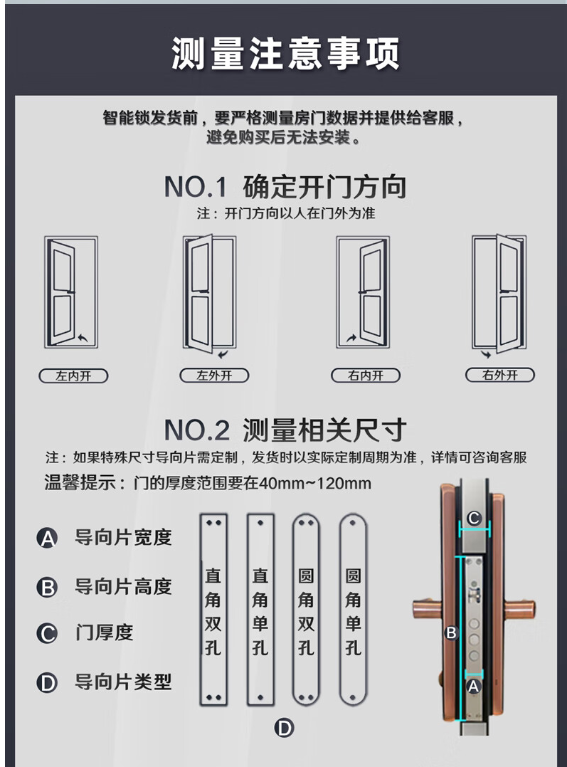 测量注意事项

智能锁发货前，要严格测量房门数据并提供给客服，避免购买后无法安装。

NO.1 确定开门方向

注：开门方向以人在门外为准

左内开

左外开

右内开

右外开

NO.2 测量相关尺寸

注：如果特殊尺寸导向片需定制，发货时以实际定制周期为准，详情可咨询客服

温馨提示：门的厚度范围要在40mm~120mm

A 导向片宽度

B 导向片高度

C 门厚度

D 导向片类型

直角双孔

直角单孔

圆角双孔

圆角单孔

D

C

B

A