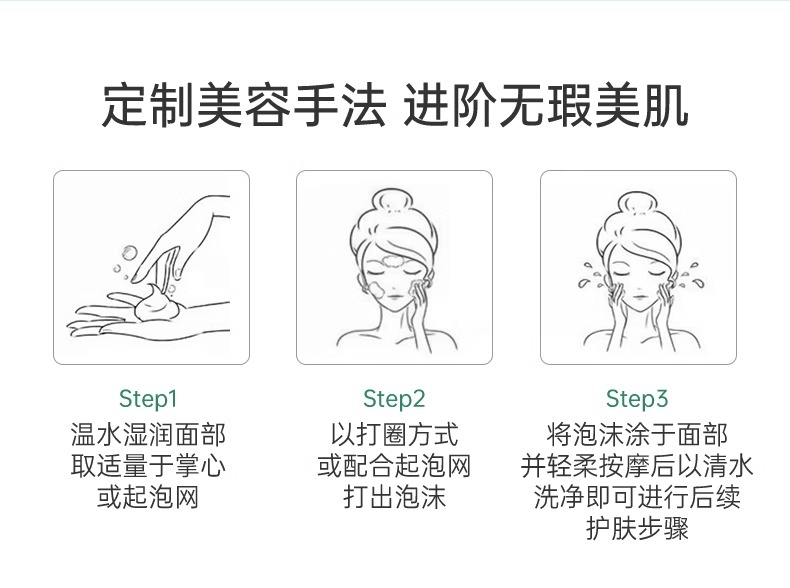 定制美容手法 进阶无瑕美肌

Step1
温水湿润面部
取适量于掌心
或起泡网

Step2
以打圈方式
或配合起泡网
打出泡沫

Step3
将泡沫涂于面部
并轻柔按摩后以清水
洗净即可进行后续
护肤步骤