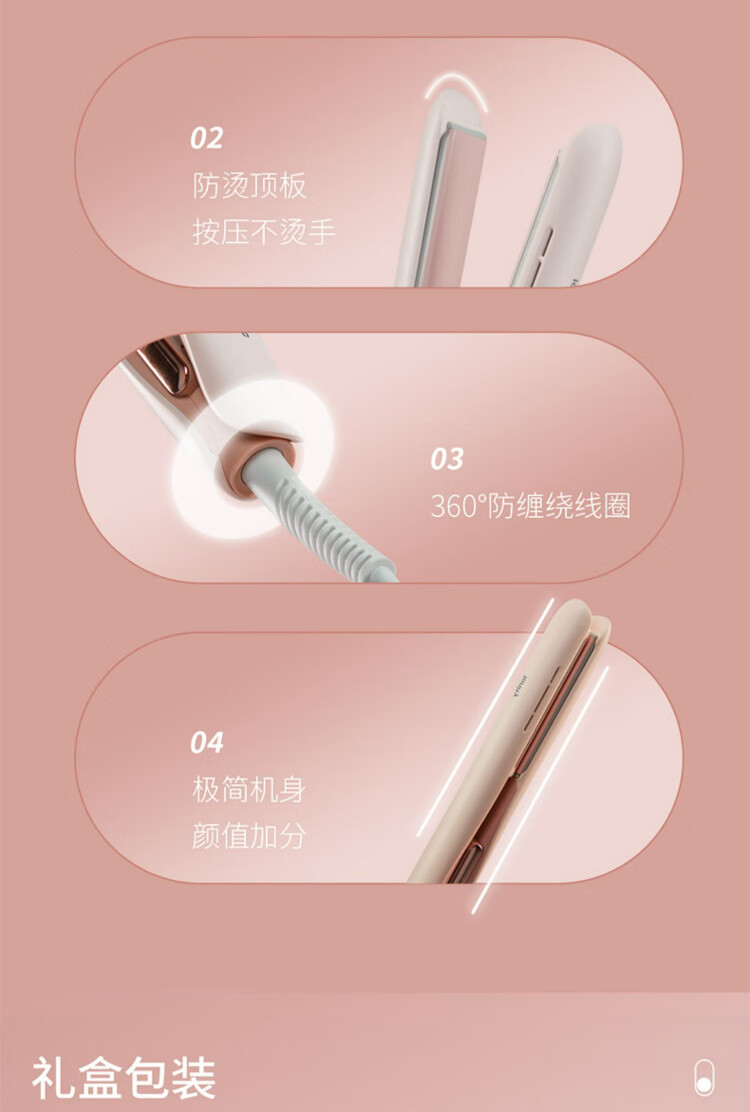 02
防烫顶板
按压不烫手

03
360°防缠绕线圈

04
极简机身
颜值加分

礼盒包装