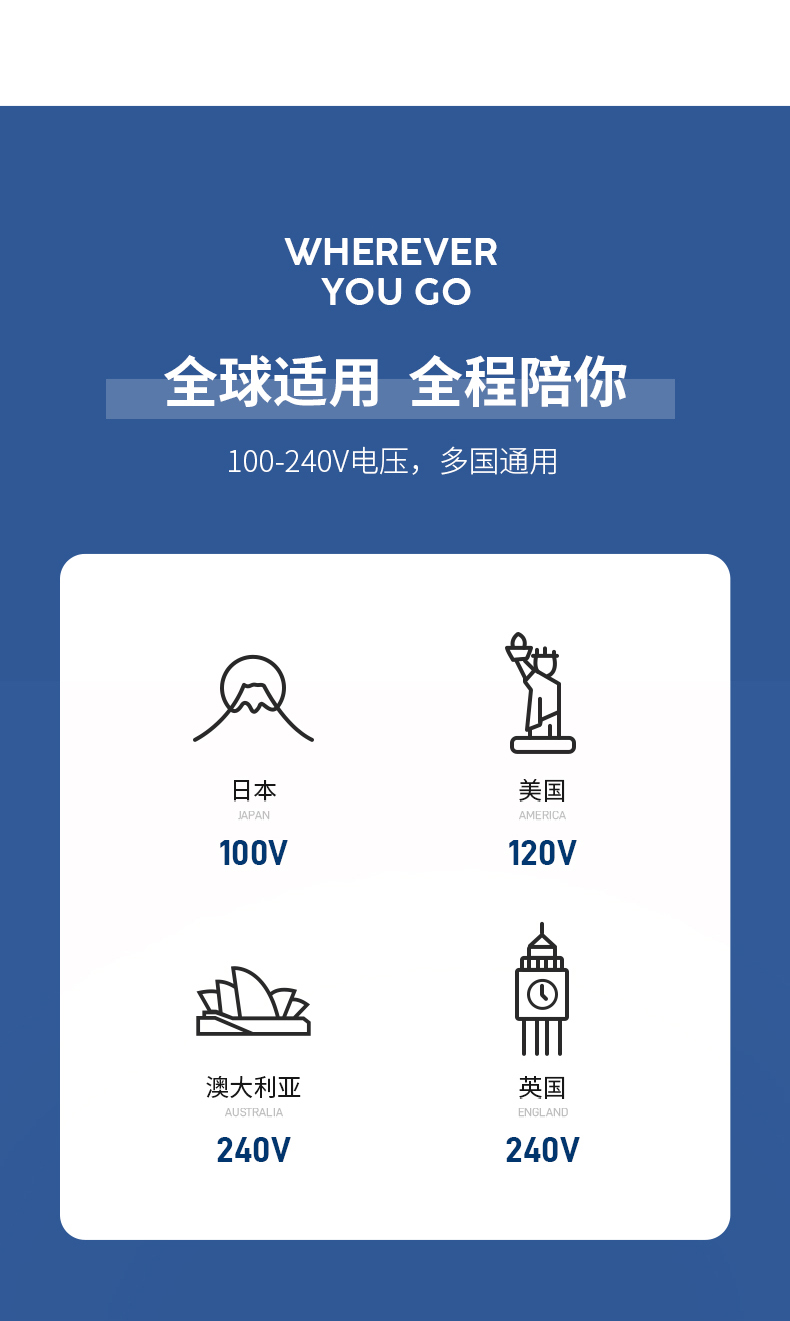 WHEREVER
YOU GO

全球适用 全程陪你

100-240V电压，多国通用

日本
JAPAN
100V

美国
AMERICA
120V

澳大利亚
AUSTRALIA
240V

英国
ENGLAND
240V