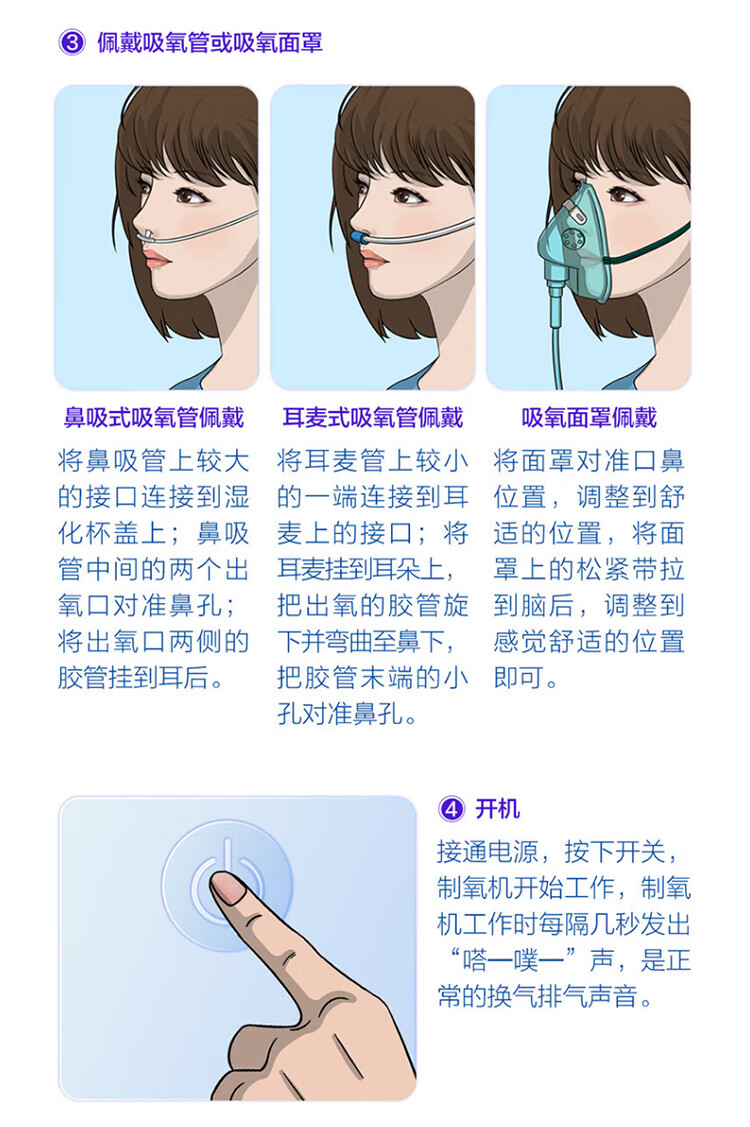 ③ 佩戴吸氧管或吸氧面罩

鼻吸式吸氧管佩戴

将鼻吸管上较大的接口连接到湿化杯盖上；鼻吸管中间的两个出氧口对准鼻孔；将出氧口两侧的胶管挂到耳后。

耳麦式吸氧管佩戴

将耳麦管上较小的一端连接到耳麦上的接口；将耳麦挂到耳朵上，把出氧的胶管旋下并弯曲至鼻下，把胶管末端的小孔对准鼻孔。

吸氧面罩佩戴

将面罩对准口鼻位置，调整到舒适的位置，将面罩上的松紧带拉到脑后，调整到感觉舒适的位置即可。

④ 开机

接通电源，按下开关，制氧机开始工作，制氧机工作时每隔几秒发出“嗒—噗—”声，是正常的换气排气声音。