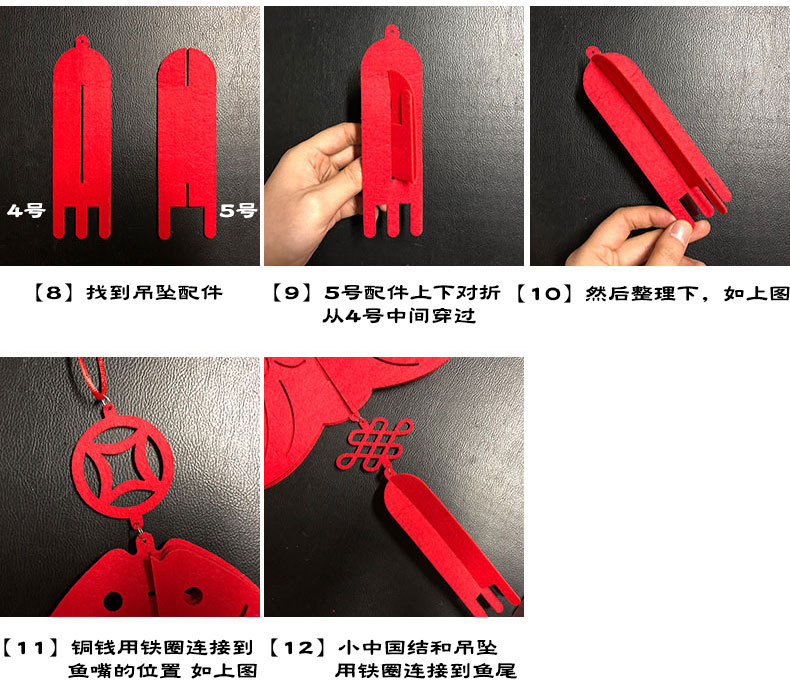 4号

5号

【8】找到吊坠配件

【9】5号配件上下对折
从4号中间穿过

【10】然后整理下，如上图

【11】铜钱用铁圈连接到
鱼嘴的位置 如上图

【12】小中国结和吊坠
用铁圈连接到鱼尾