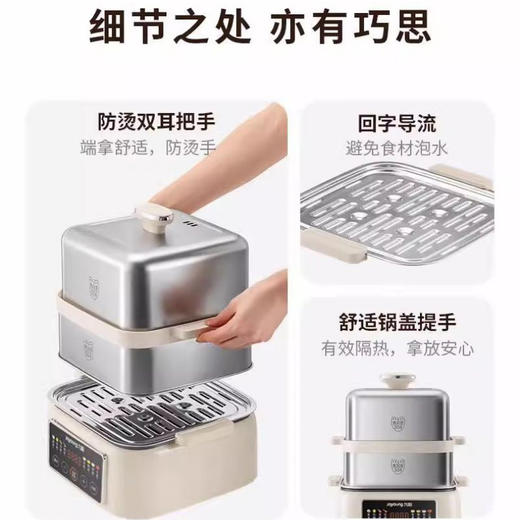 细节之处 亦有巧思

防烫双耳把手
端拿舒适，防烫手

回字导流
避免食材泡水

舒适锅盖提手
有效隔热，拿放安心

Joyoung 九阳

Joyoung 九阳