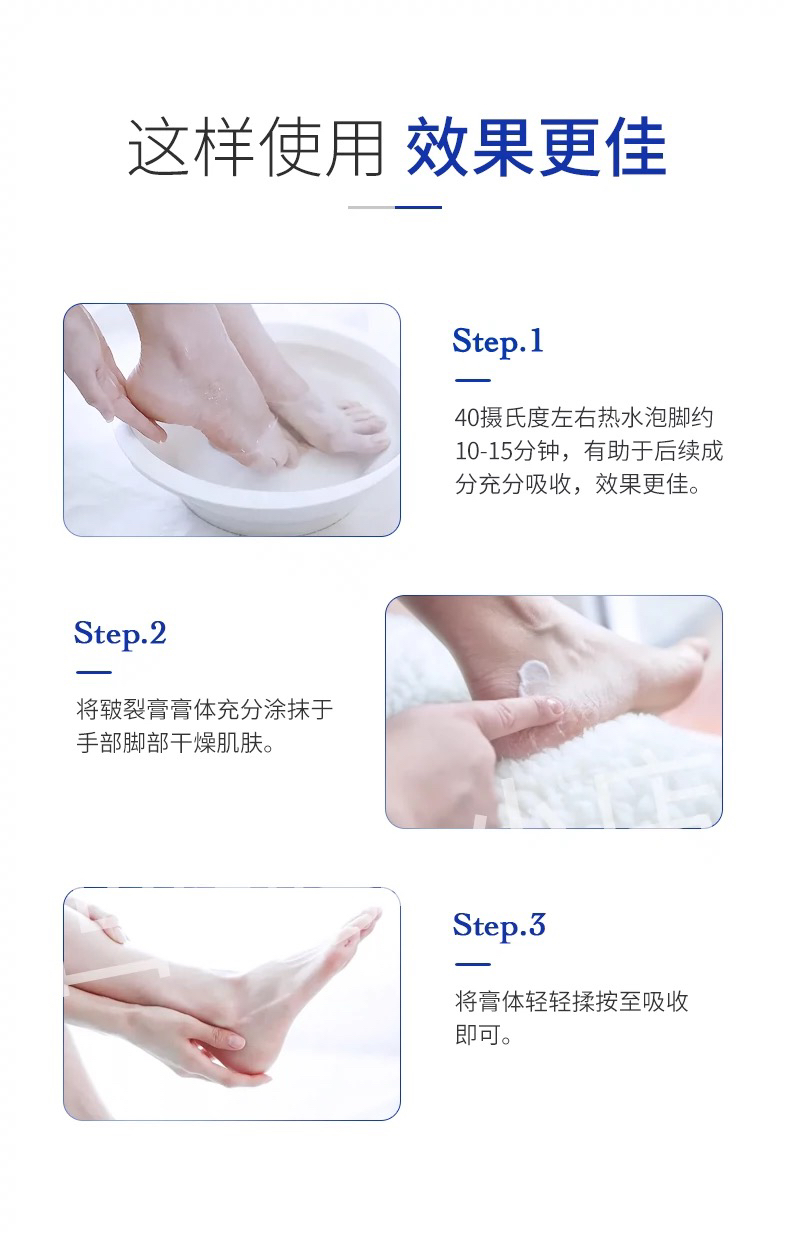 这样使用 效果更佳

Step.1

40摄氏度左右热水泡脚约10-15分钟，有助于后续成分充分吸收，效果更佳。

Step.2

将皲裂膏膏体充分涂抹于手部脚部干燥肌肤。

Step.3

将膏体轻轻揉按至吸收即可。