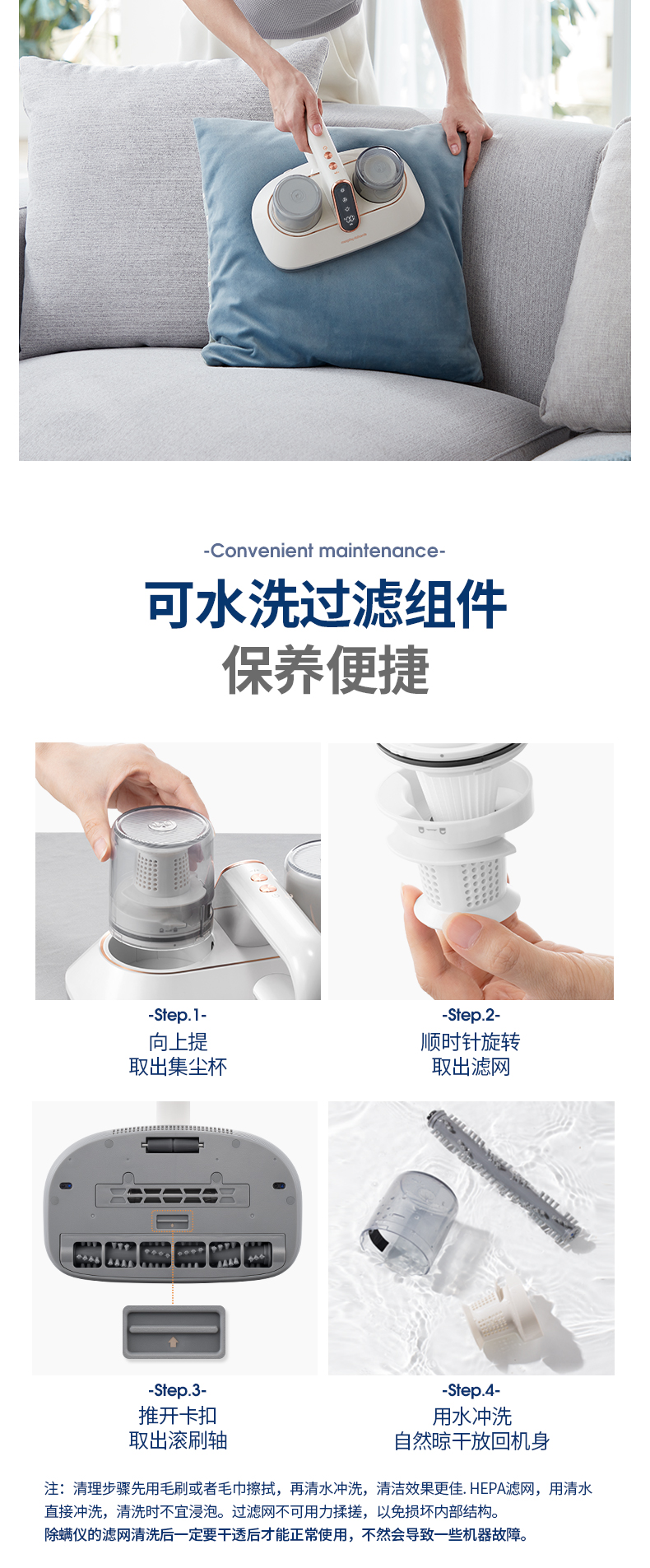 -Convenient maintenance-

可水洗过滤组件
保养便捷

-Step.1-
向上提
取出集尘杯

-Step.2-
顺时针旋转
取出滤网

-Step.3-
推开卡扣
取出滚刷轴

-Step.4-
用水冲洗
自然晾干放回机身

注：清理步骤先用毛刷或者毛巾擦拭，再清水冲洗，清洁效果更佳. HEPA滤网，用清水直接冲洗，清洗时不宜浸泡。过滤网不可用力揉搓，以免损坏内部结构。
除螨仪的滤网清洗后一定要干透后才能正常使用，不然会导致一些机器故障。