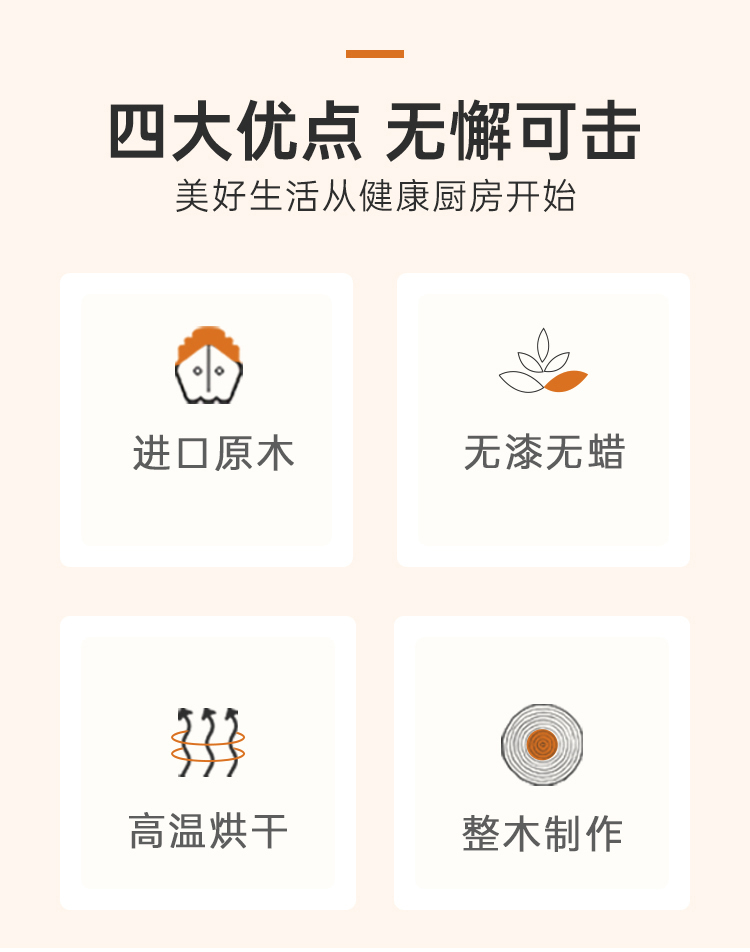 四大优点 无懈可击
美好生活从健康厨房开始

进口原木

无漆无蜡

高温烘干

整木制作