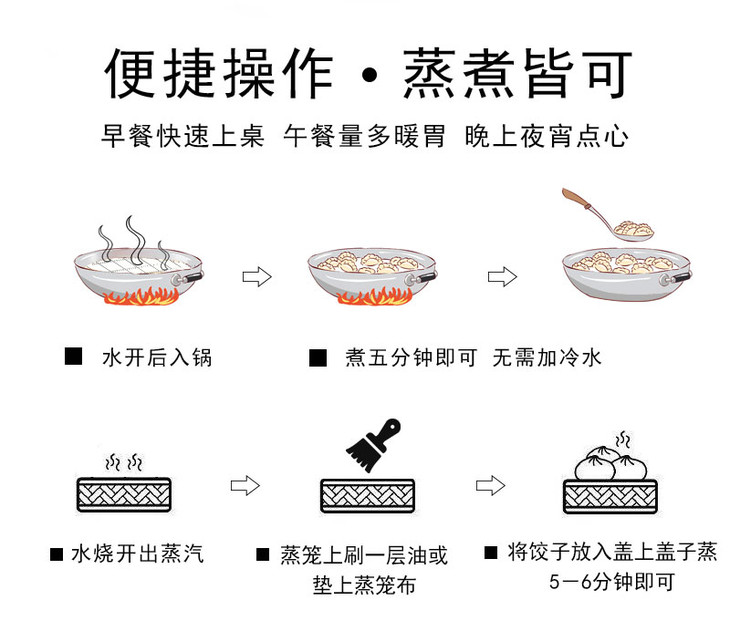 便捷操作 · 蒸煮皆可

早餐快速上桌 午餐量多暖胃 晚上夜宵点心

■ 水开后入锅

■ 煮五分钟即可 无需加冷水

■ 水烧开出蒸汽

■ 蒸笼上刷一层油或垫上蒸笼布

■ 将饺子放入盖上盖子蒸5—6分钟即可