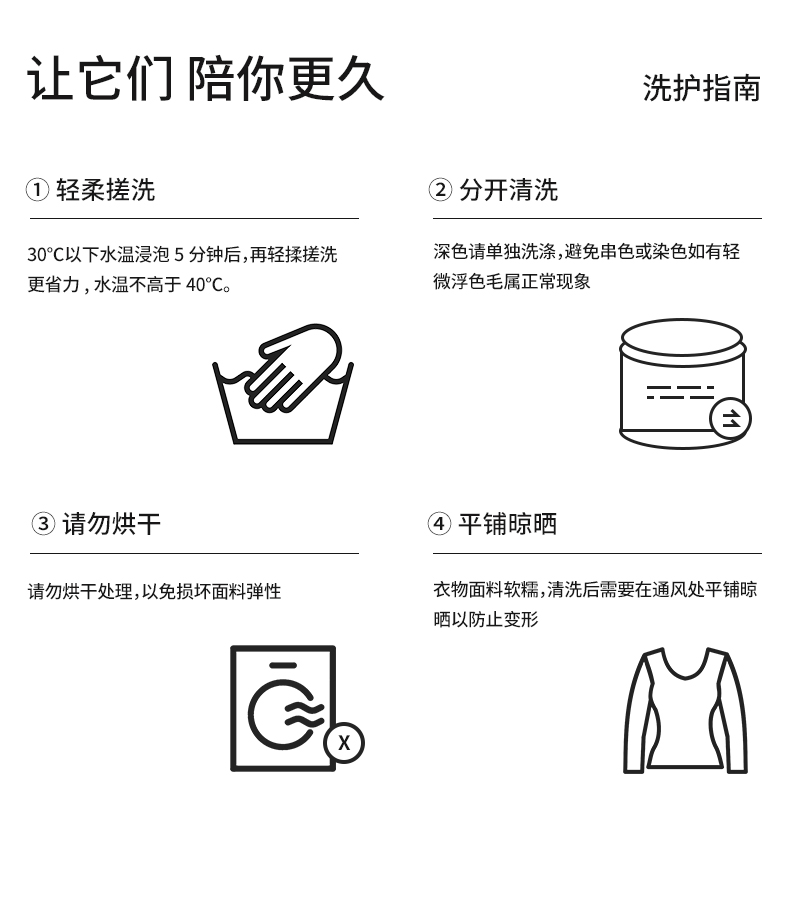 让它们 陪你更久

洗护指南

① 轻柔搓洗

30°C以下水温浸泡 5 分钟后，再轻揉搓洗更省力，水温不高于 40°C。

② 分开清洗

深色请单独洗涤，避免串色或染色如有轻微浮色毛属正常现象

③ 请勿烘干

请勿烘干处理，以免损坏面料弹性

X

④ 平铺晾晒

衣物面料软糯，清洗后需要在通风处平铺晾晒以防止变形