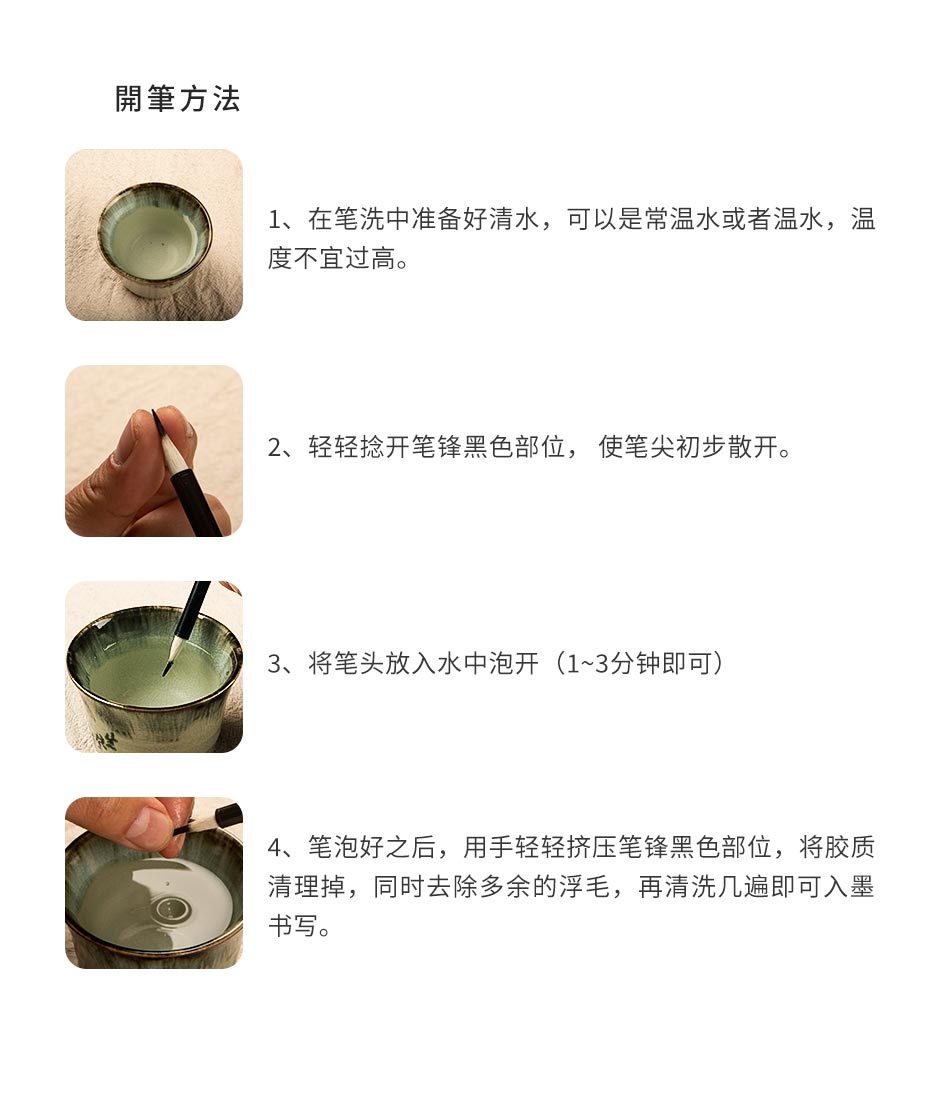 開筆方法

1、在笔洗中准备好清水，可以是常温水或者温水，温度不宜过高。

2、轻轻捻开笔锋黑色部位， 使笔尖初步散开。

3、将笔头放入水中泡开（1~3分钟即可）

4、笔泡好之后，用手轻轻挤压笔锋黑色部位，将胶质清理掉，同时去除多余的浮毛，再清洗几遍即可入墨书写。