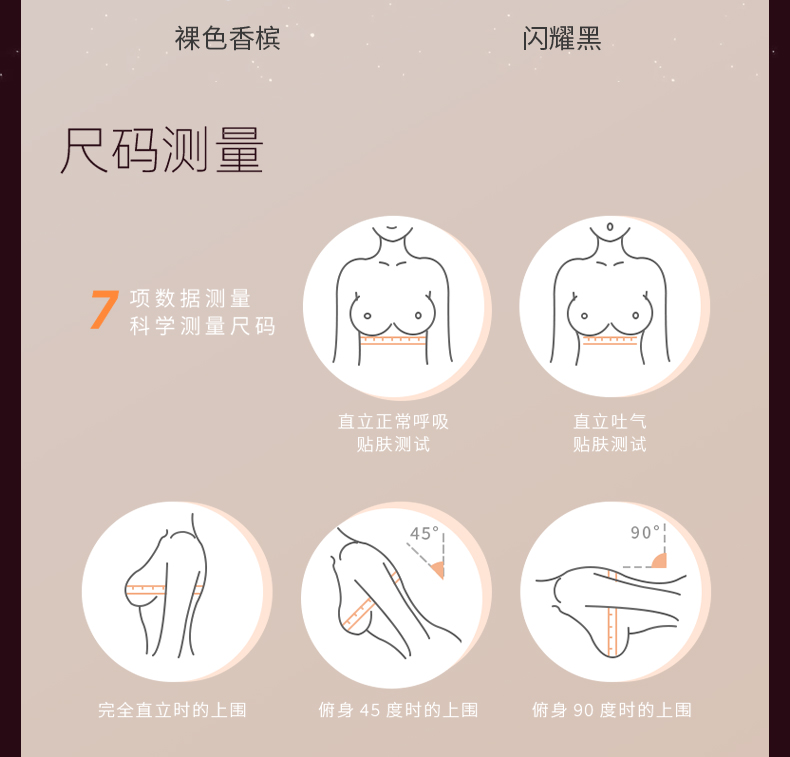 裸色香槟

闪耀黑

尺码测量

7 项数据测量
科学测量尺码

直立正常呼吸
贴肤测试

直立吐气
贴肤测试

45°

90°

完全直立时的上围

俯身 45 度时的上围

俯身 90 度时的上围