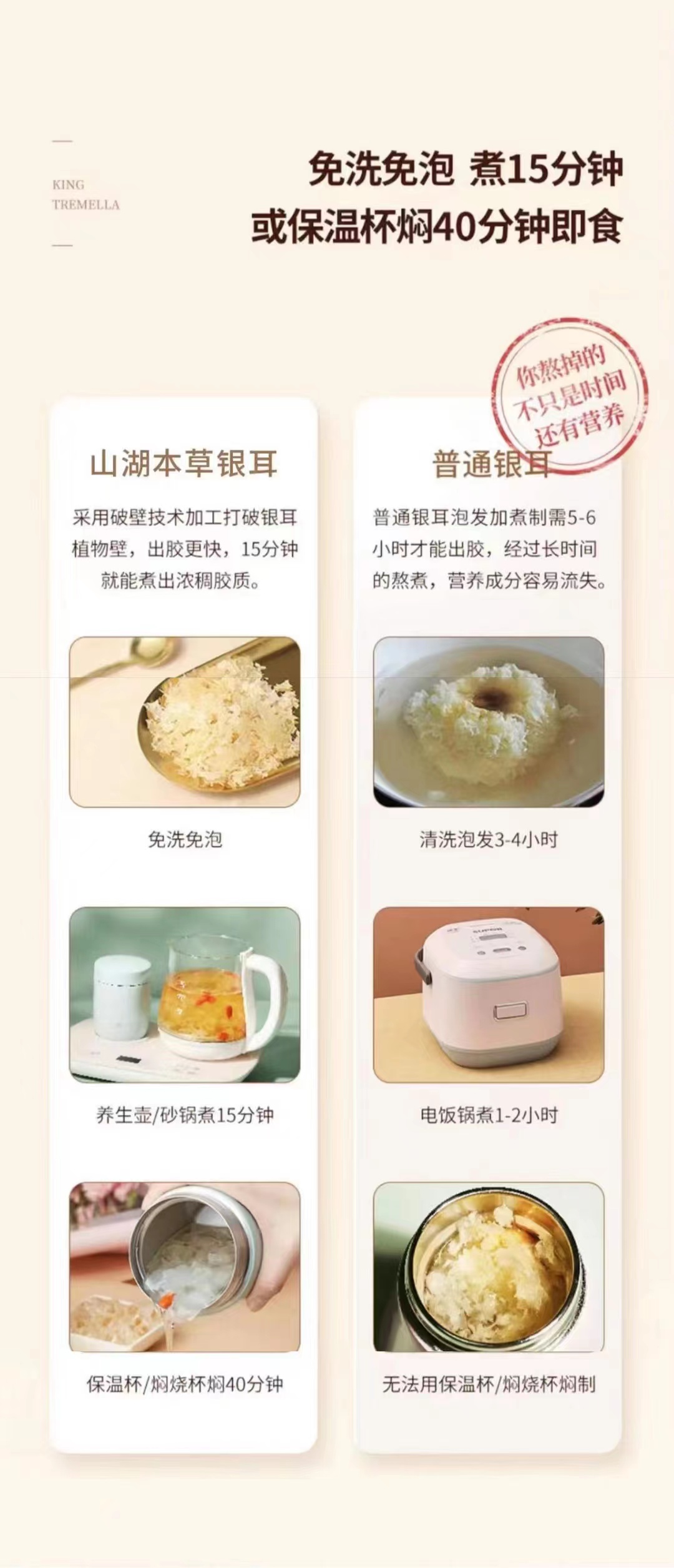 KING
TREMELLA

免洗免泡 煮15分钟
或保温杯焖40分钟即食

你熬掉的
不只是时间
还有营养

山湖本草银耳

采用破壁技术加工打破银耳植物壁，出胶更快，15分钟就能煮出浓稠胶质。

免洗免泡

养生壶/砂锅煮15分钟

保温杯/焖烧杯焖40分钟

普通银耳

普通银耳泡发加煮制需5-6小时才能出胶，经过长时间的熬煮，营养成分容易流失。

清洗泡发3-4小时

SUPOR

电饭锅煮1-2小时

无法用保温杯/焖烧杯焖制