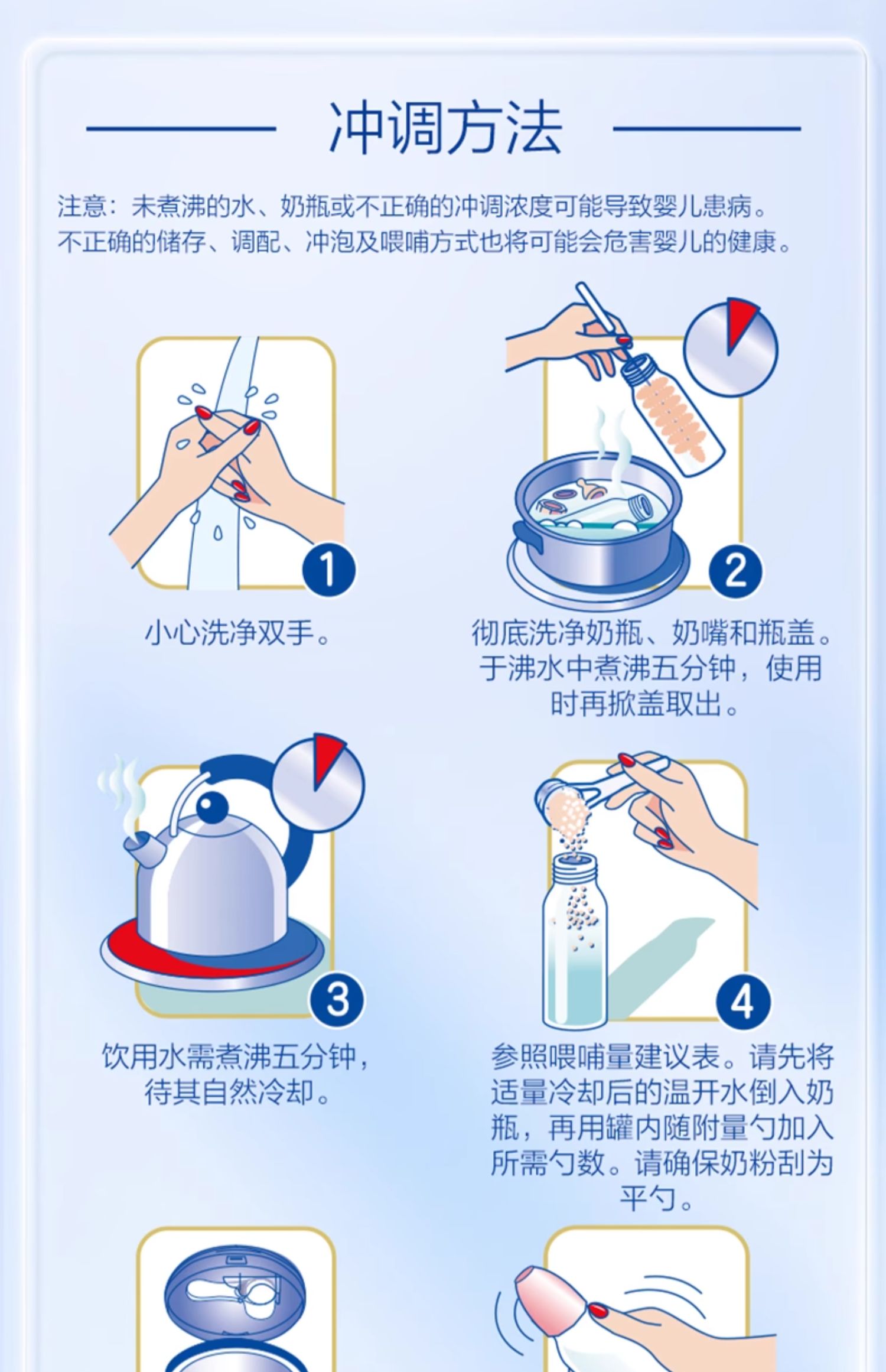 冲调方法

注意：未煮沸的水、奶瓶或不正确的冲调浓度可能导致婴儿患病。不正确的储存、调配、冲泡及喂哺方式也将可能会危害婴儿的健康。

1

小心洗净双手。

2

彻底洗净奶瓶、奶嘴和瓶盖。于沸水中煮沸五分钟，使用时再掀盖取出。

3

饮用水需煮沸五分钟，待其自然冷却。

4

参照喂哺量建议表。请先将适量冷却后的温开水倒入奶瓶，再用罐内随附量勺加入所需勺数。请确保奶粉刮为平勺。