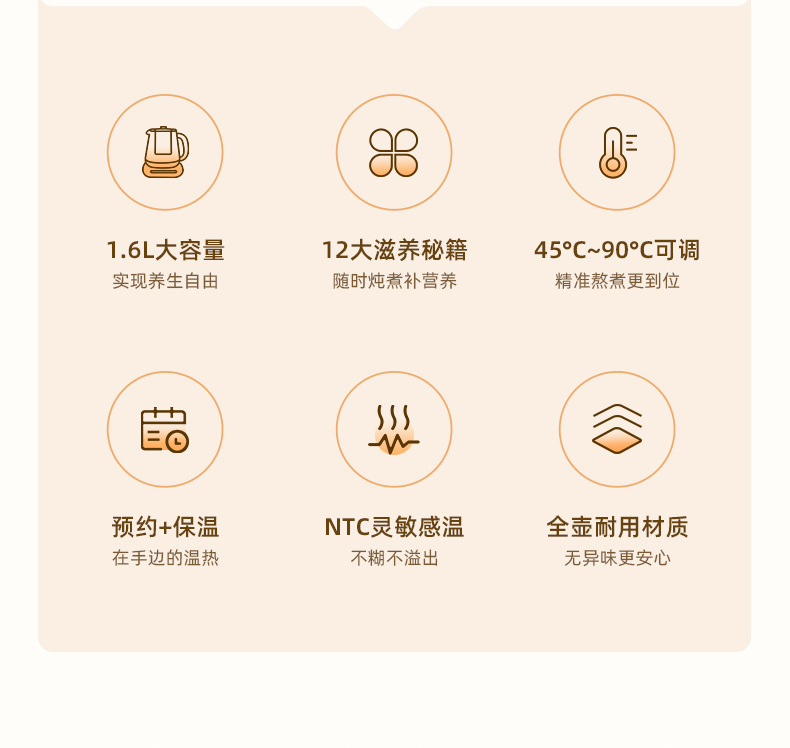 1.6L大容量
实现养生自由

12大滋养秘籍
随时炖煮补营养

45°C~90°C可调
精准熬煮更到位

预约+保温
在手边的温热

NTC灵敏感温
不糊不溢出

全壶耐用材质
无异味更安心