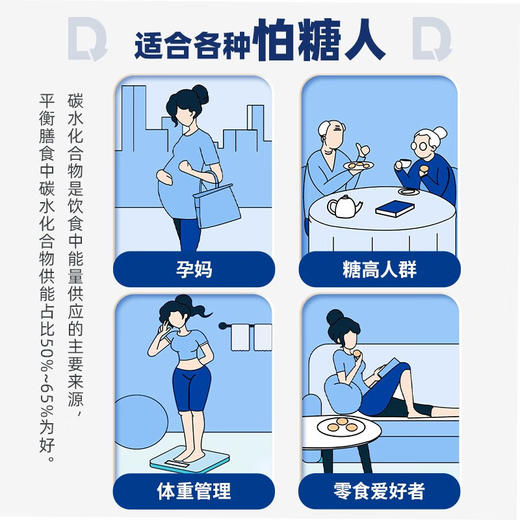 适合各种怕糖人

碳水化合物是饮食中能量供应的主要来源，平衡膳食中碳水化合物供能占比50%~65%为好。

孕妈

糖高人群

体重管理

零食爱好者