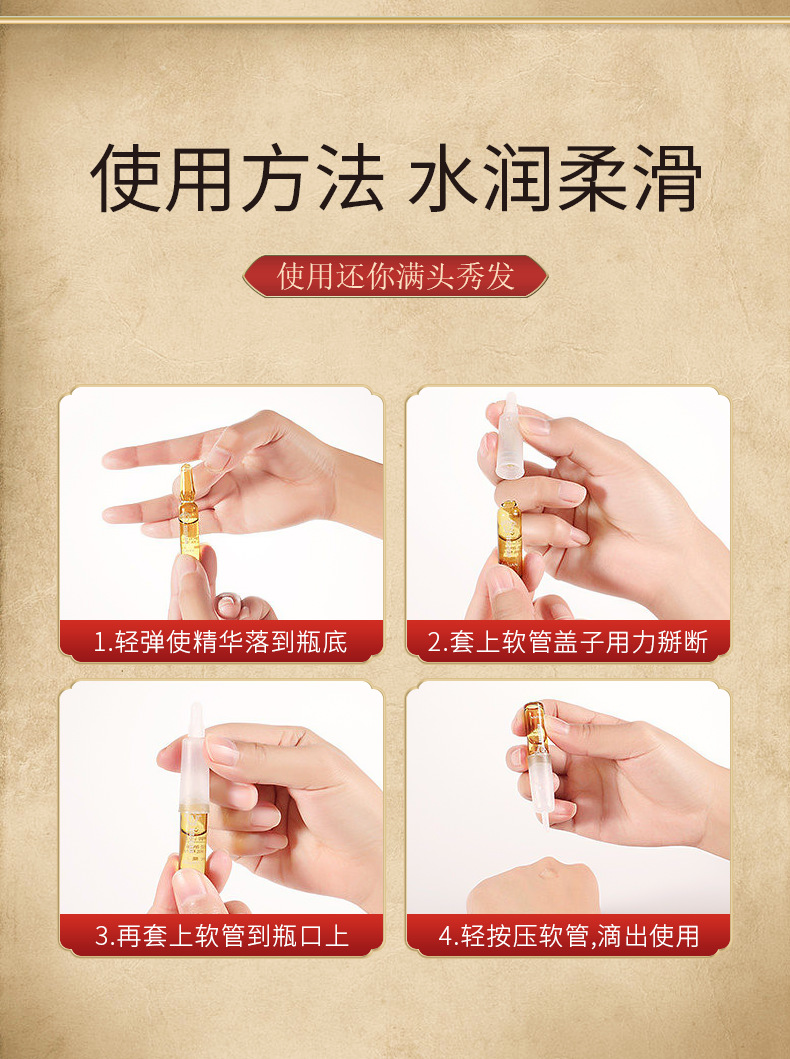 使用方法 水润柔滑

使用还你满头秀发

1.轻弹使精华落到瓶底

2.套上软管盖子用力掰断

3.再套上软管到瓶口上

4.轻按压软管,滴出使用