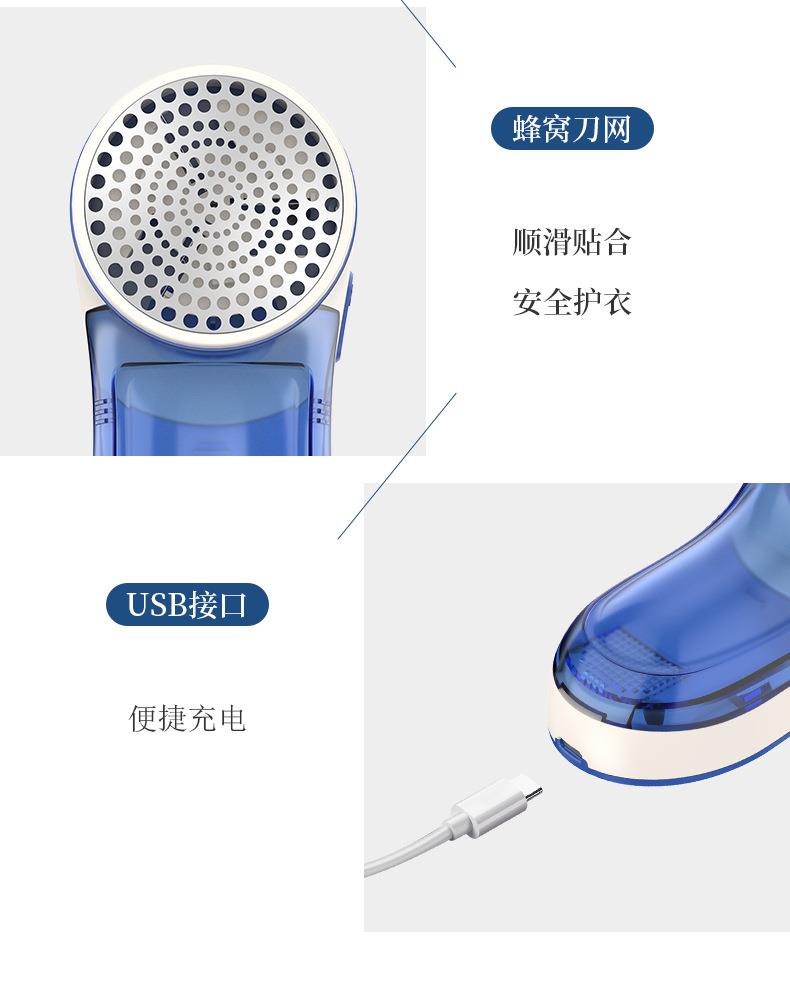 蜂窝刀网

顺滑贴合

安全护衣

USB接口

便捷充电