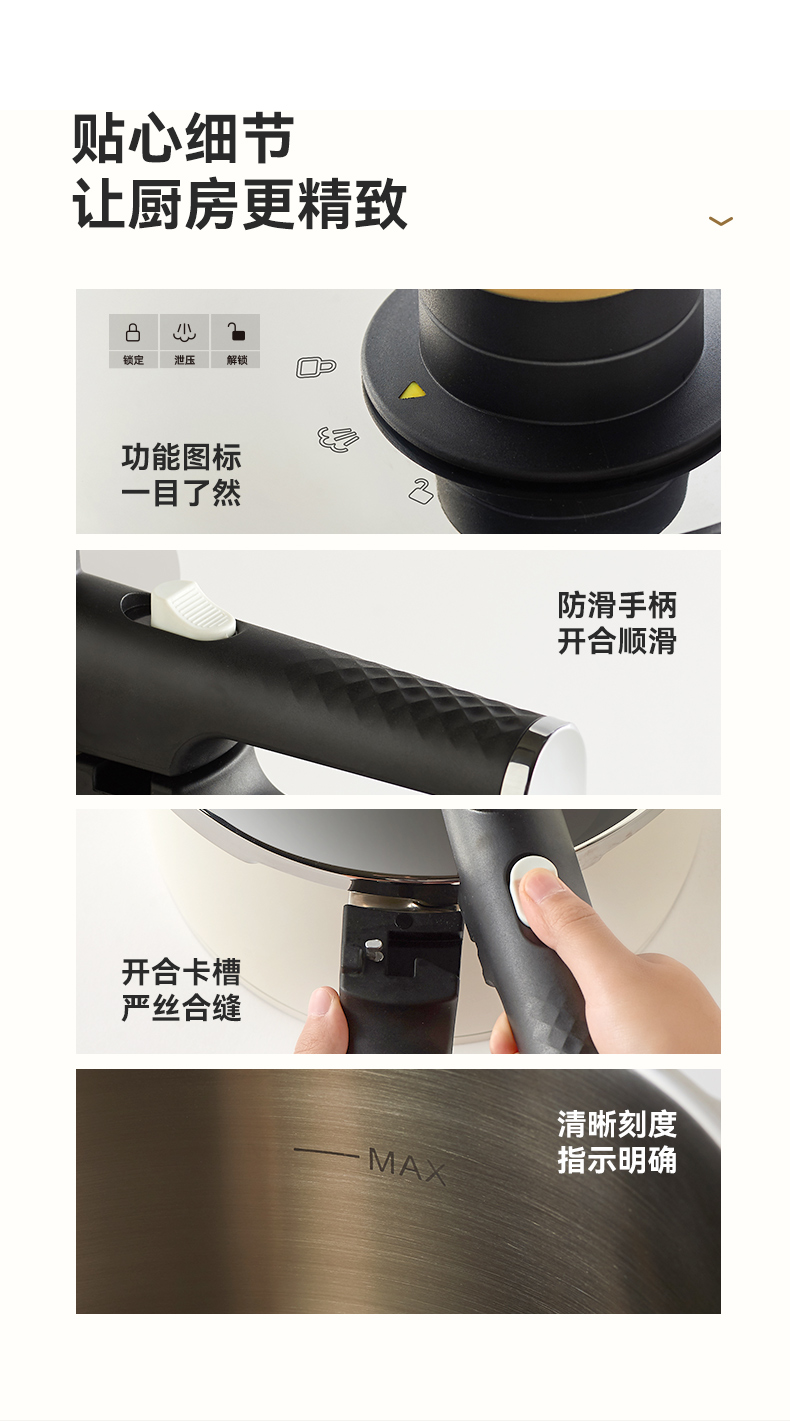 贴心细节
让厨房更精致

锁定 泄压 解锁

功能图标
一目了然

防滑手柄
开合顺滑

开合卡槽
严丝合缝

MAX

清晰刻度
指示明确