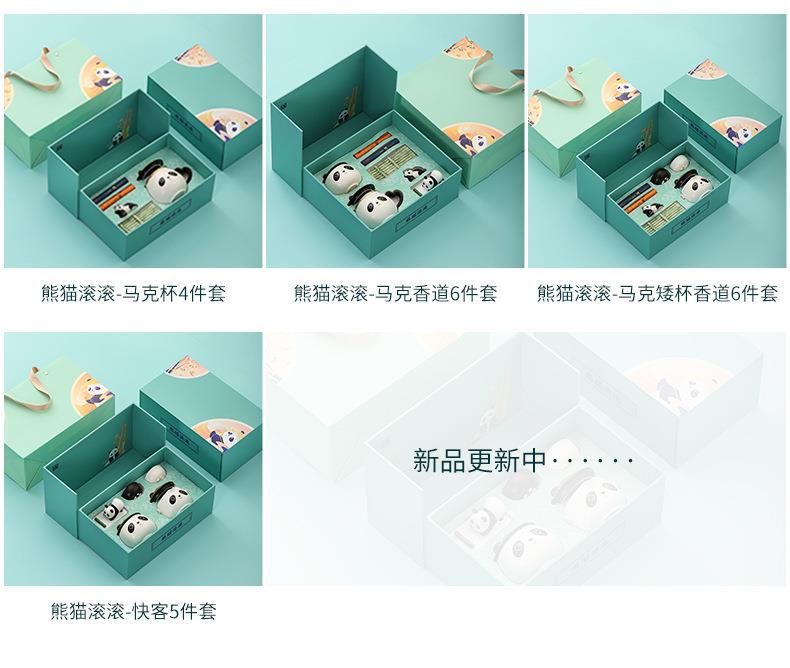 熊猫滚滚-马克杯4件套

熊猫滚滚-马克香道6件套

熊猫滚滚-马克矮杯香道6件套

熊猫滚滚-快客5件套

新品更新中······