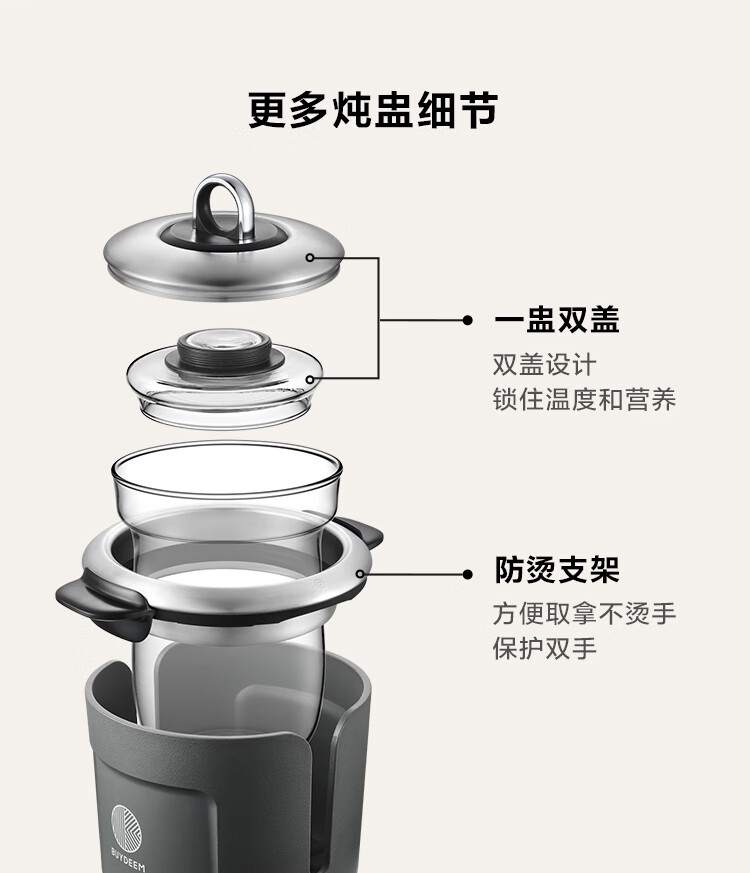 更多炖盅细节

一盅双盖
双盖设计
锁住温度和营养

防烫支架
方便取拿不烫手
保护双手

BUYDEEM