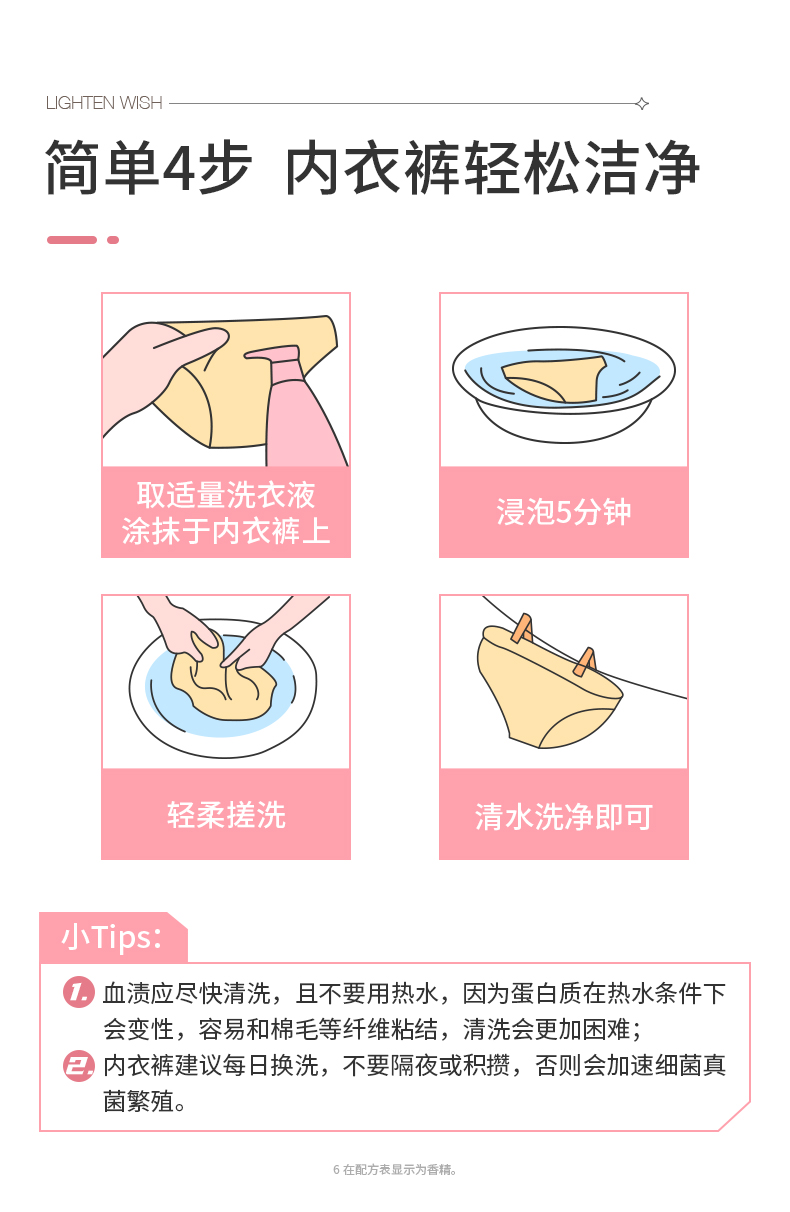 LIGHTEN WISH

简单4步 内衣裤轻松洁净

取适量洗衣液
涂抹于内衣裤上

浸泡5分钟

轻柔搓洗

清水洗净即可

小Tips:

1. 血渍应尽快清洗，且不要用热水，因为蛋白质在热水条件下会变性，容易和棉毛等纤维粘结，清洗会更加困难；

2. 内衣裤建议每日换洗，不要隔夜或积攒，否则会加速细菌真菌繁殖。

6 在配方表显示为香精。