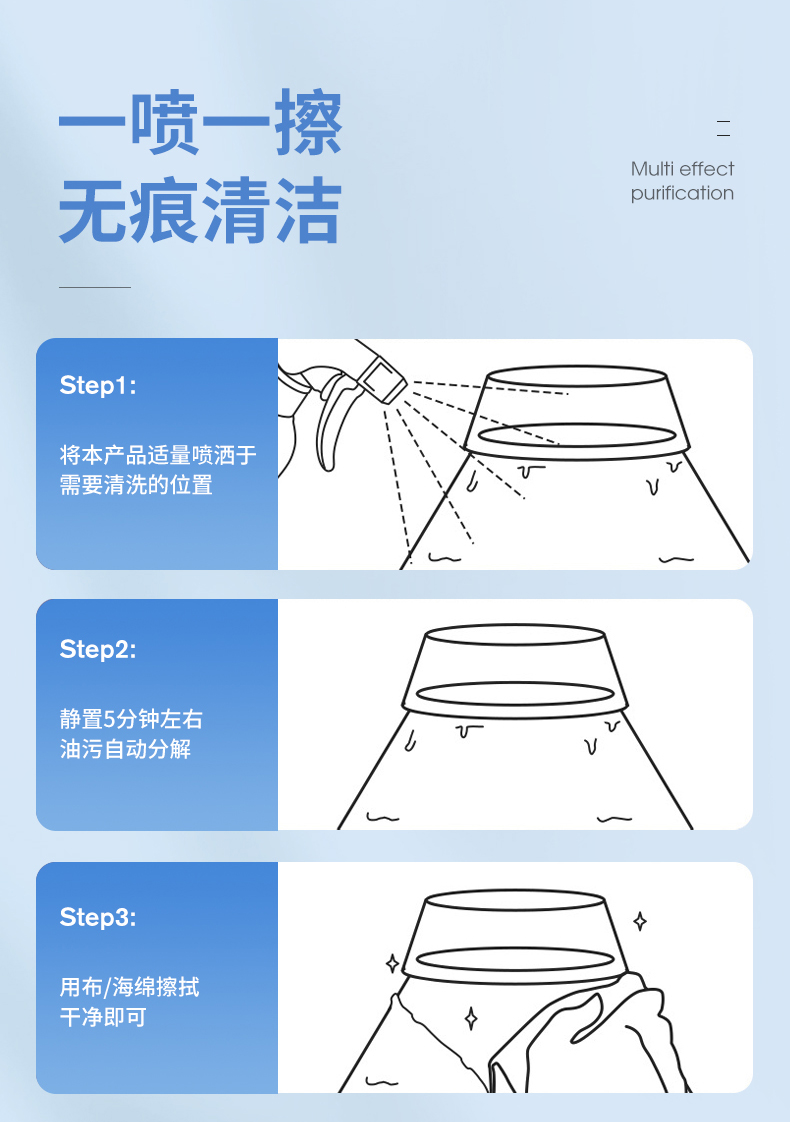 一喷一擦
无痕清洁

Multi effect purification

Step1:

将本产品适量喷洒于需要清洗的位置

Step2:

静置5分钟左右
油污自动分解

Step3:

用布/海绵擦拭
干净即可