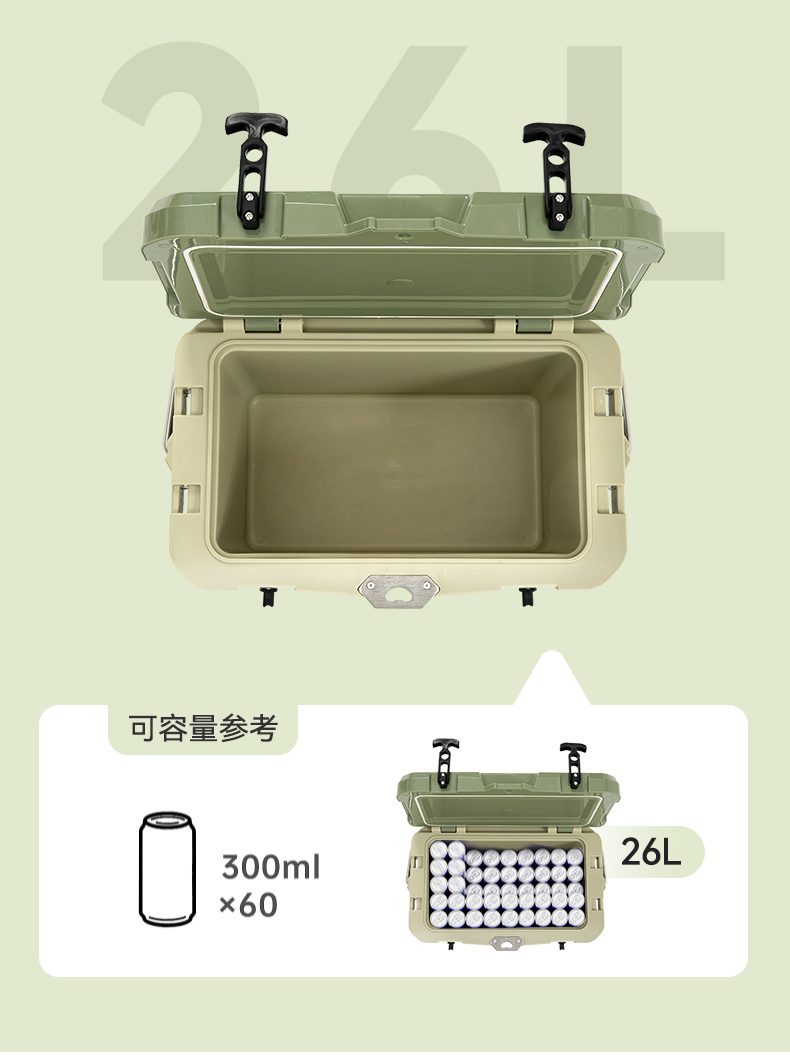 26L

可容量参考

300ml
×60

26L