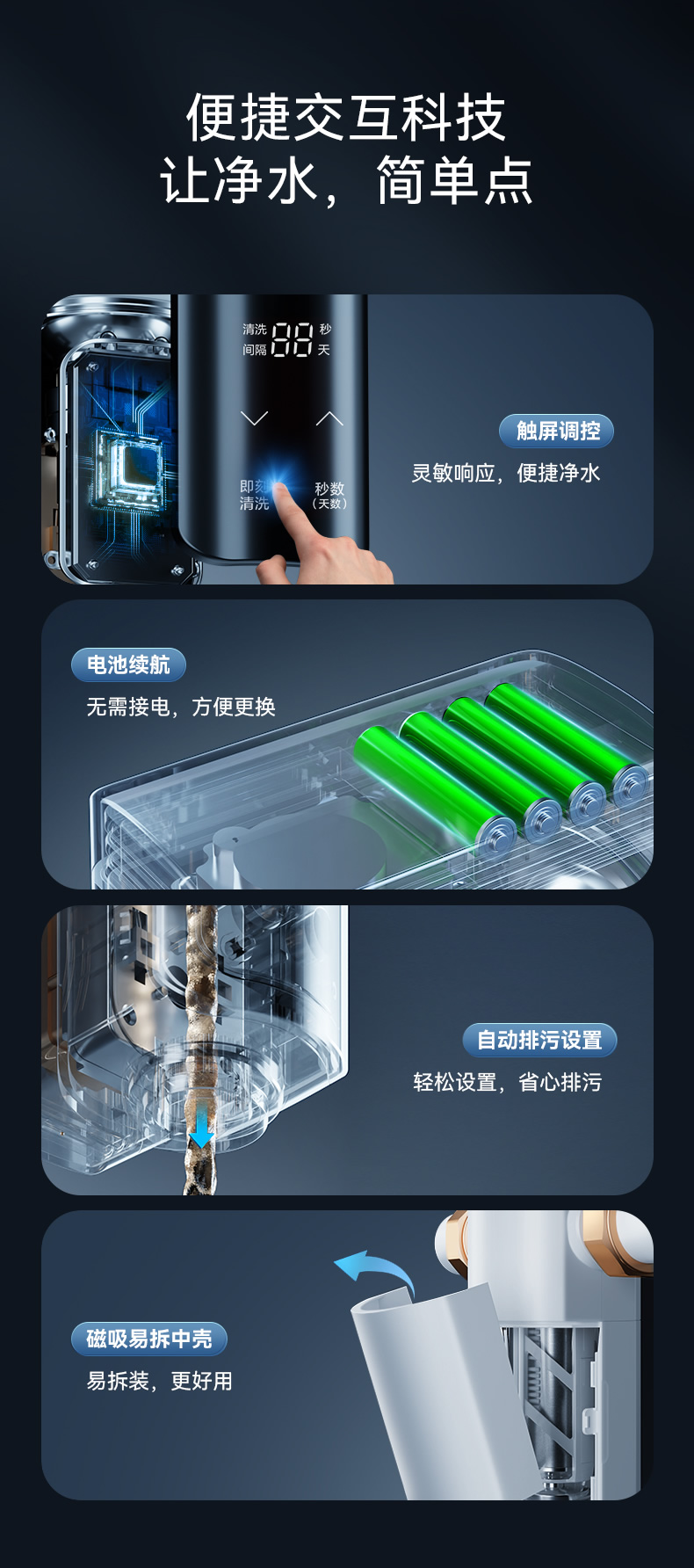 便捷交互科技
让净水，简单点

清洗间隔 88 秒 天

即刻清洗

秒数（天数）

触屏调控

灵敏响应，便捷净水

电池续航

无需接电，方便更换

自动排污设置

轻松设置，省心排污

磁吸易拆中壳

易拆装，更好用