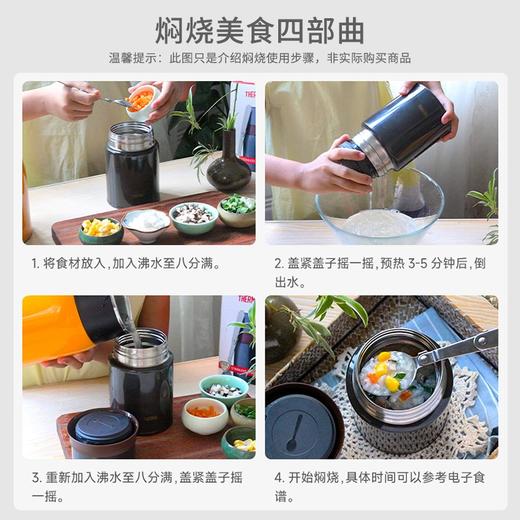 焖烧美食四部曲

温馨提示：此图只是介绍焖烧使用步骤，非实际购买商品

THERM

1. 将食材放入，加入沸水至八分满。

2. 盖紧盖子摇一摇，预热 3-5 分钟后，倒出水。

THERM

3. 重新加入沸水至八分满，盖紧盖子摇一摇。

4. 开始焖烧，具体时间可以参考电子食谱。