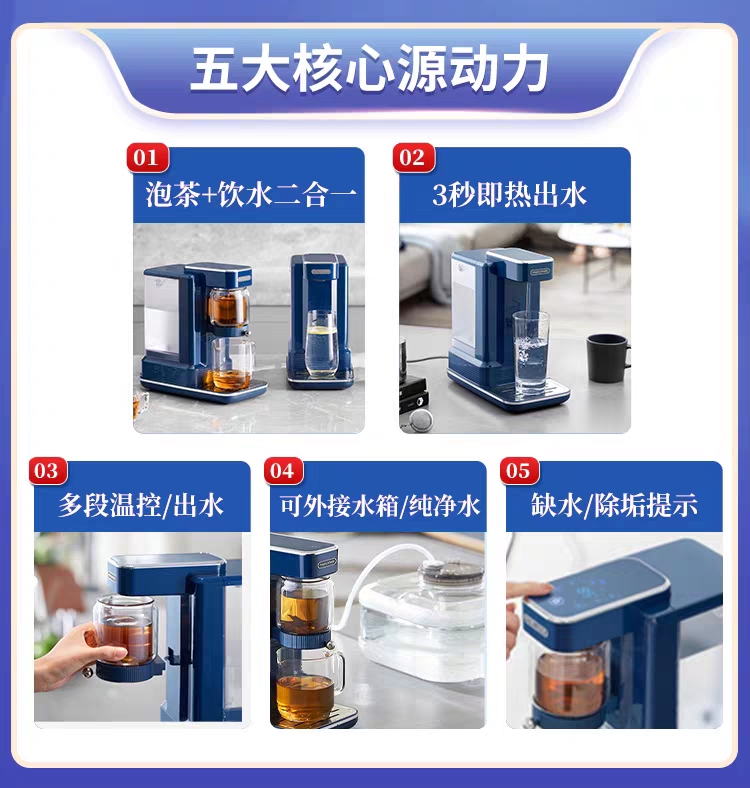 五大核心源动力

01
泡茶+饮水二合一

02
3秒即热出水

03
多段温控/出水

04
可外接水箱/纯净水

05
缺水/除垢提示