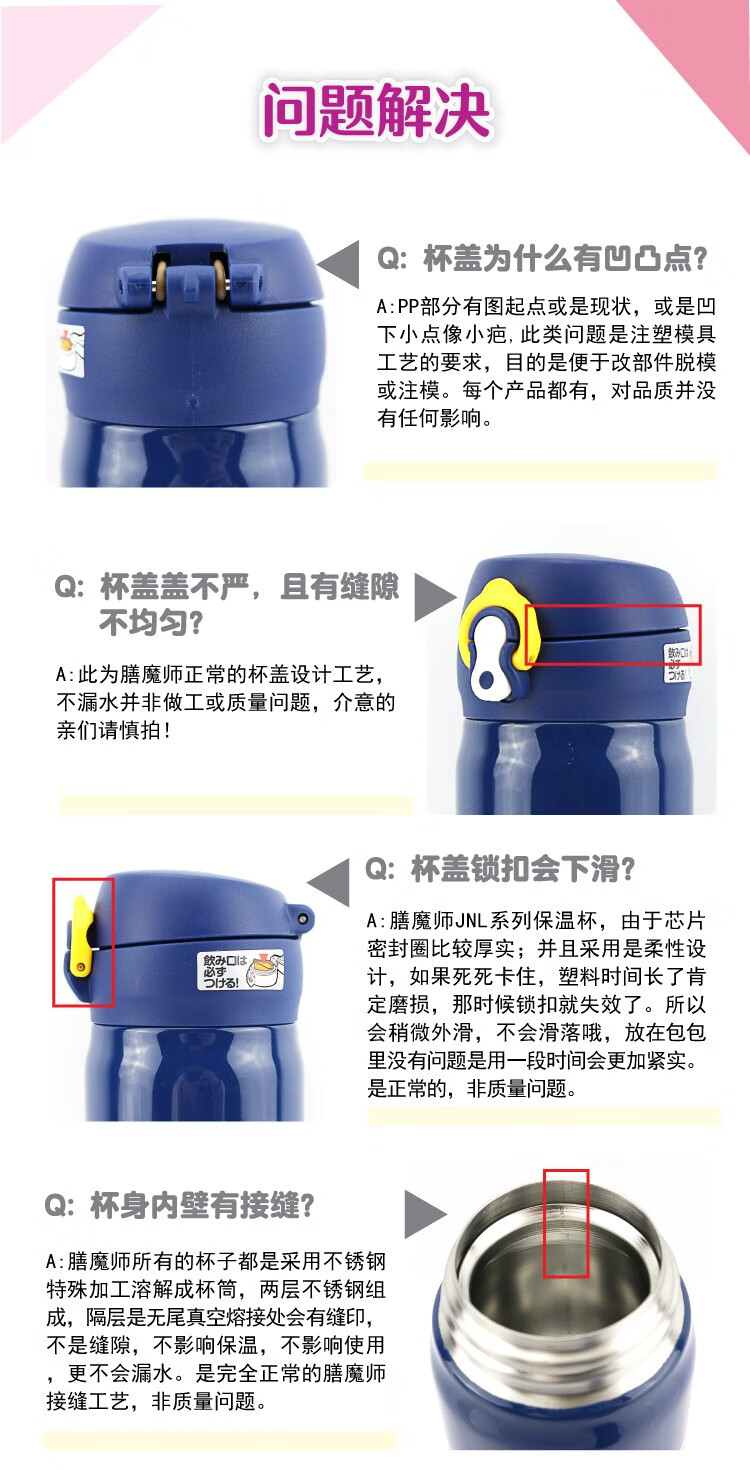 问题解决

Q: 杯盖为什么有凹凸点?

A:PP部分有图起点或是现状，或是凹下小点像小疤,此类问题是注塑模具工艺的要求，目的是便于改部件脱模或注模。每个产品都有，对品质并没有任何影响。

Q: 杯盖盖不严，且有缝隙不均匀?

A:此为膳魔师正常的杯盖设计工艺，不漏水并非做工或质量问题，介意的亲们请慎拍!

飲み口は必ずつける!

Q: 杯盖锁扣会下滑?

A:膳魔师JNL系列保温杯，由于芯片密封圈比较厚实；并且采用是柔性设计，如果死死卡住，塑料时间长了肯定磨损，那时候锁扣就失效了。所以会稍微外滑，不会滑落哦，放在包包里没有问题是用一段时间会更加紧实。是正常的，非质量问题。

飲み口は必ずつける!

Q: 杯身内壁有接缝?

A:膳魔师所有的杯子都是采用不锈钢特殊加工溶解成杯筒，两层不锈钢组成，隔层是无尾真空熔接处会有缝印，不是缝隙，不影响保温，不影响使用，更不会漏水。是完全正常的膳魔师接缝工艺，非质量问题。