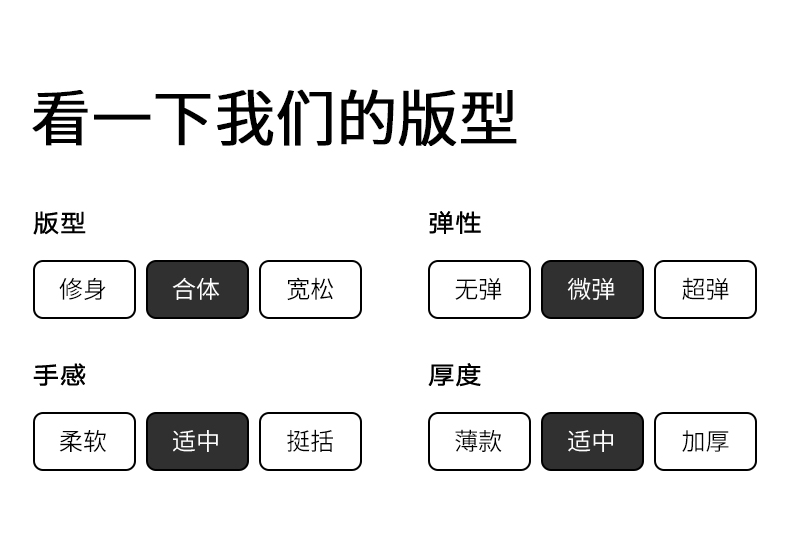 看一下我们的版型

版型

修身 合体 宽松

手感

柔软 适中 挺括

弹性

无弹 微弹 超弹

厚度

薄款 适中 加厚