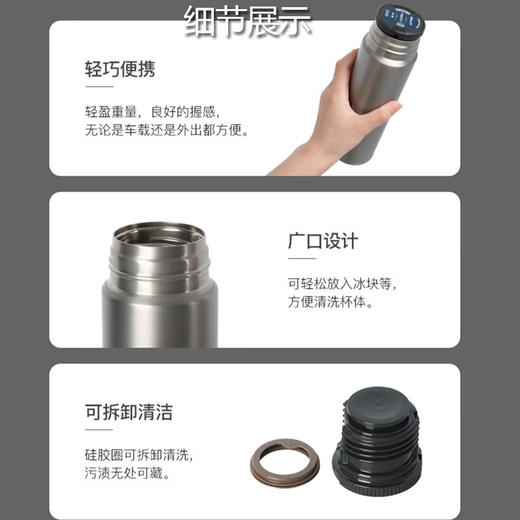 细节展示

轻巧便携

轻盈重量，良好的握感，无论是车载还是外出都方便。

广口设计

可轻松放入冰块等，方便清洗杯体。

可拆卸清洁

硅胶圈可拆卸清洗，污渍无处可藏。