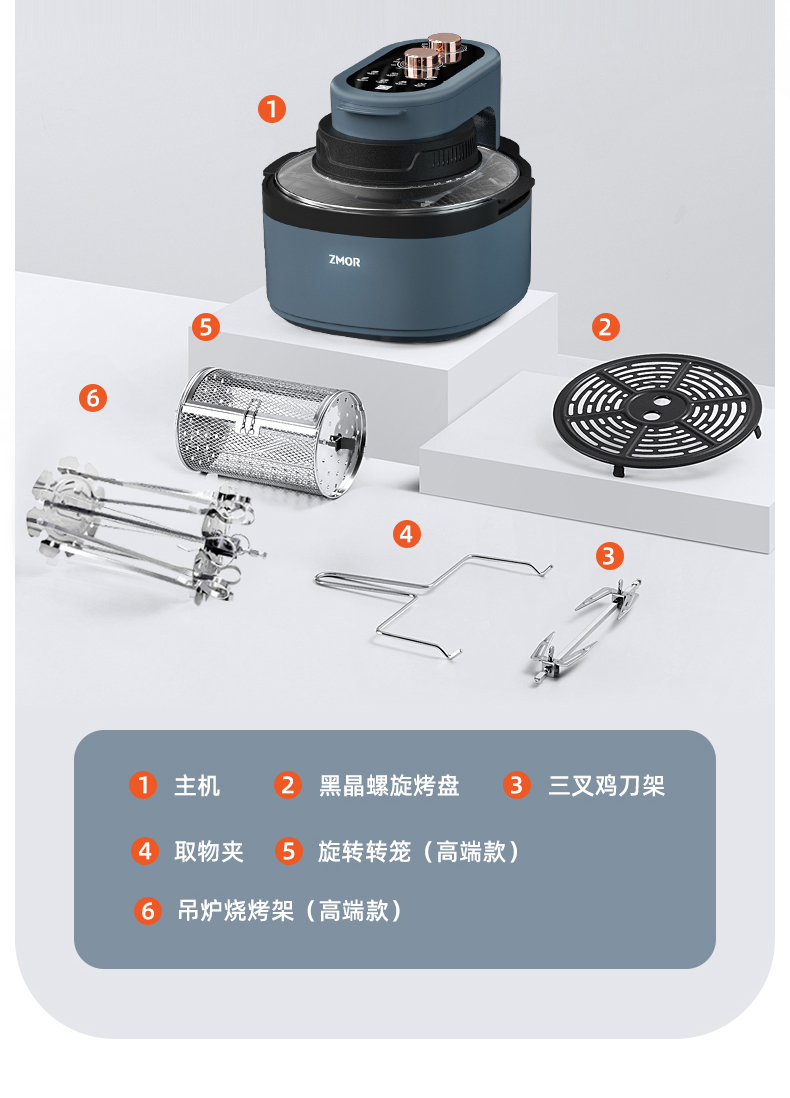 1
ZMOR
5
2
6
4
3

1 主机　2 黑晶螺旋烤盘　3 三叉鸡刀架

4 取物夹　5 旋转转笼（高端款）

6 吊炉烧烤架（高端款）