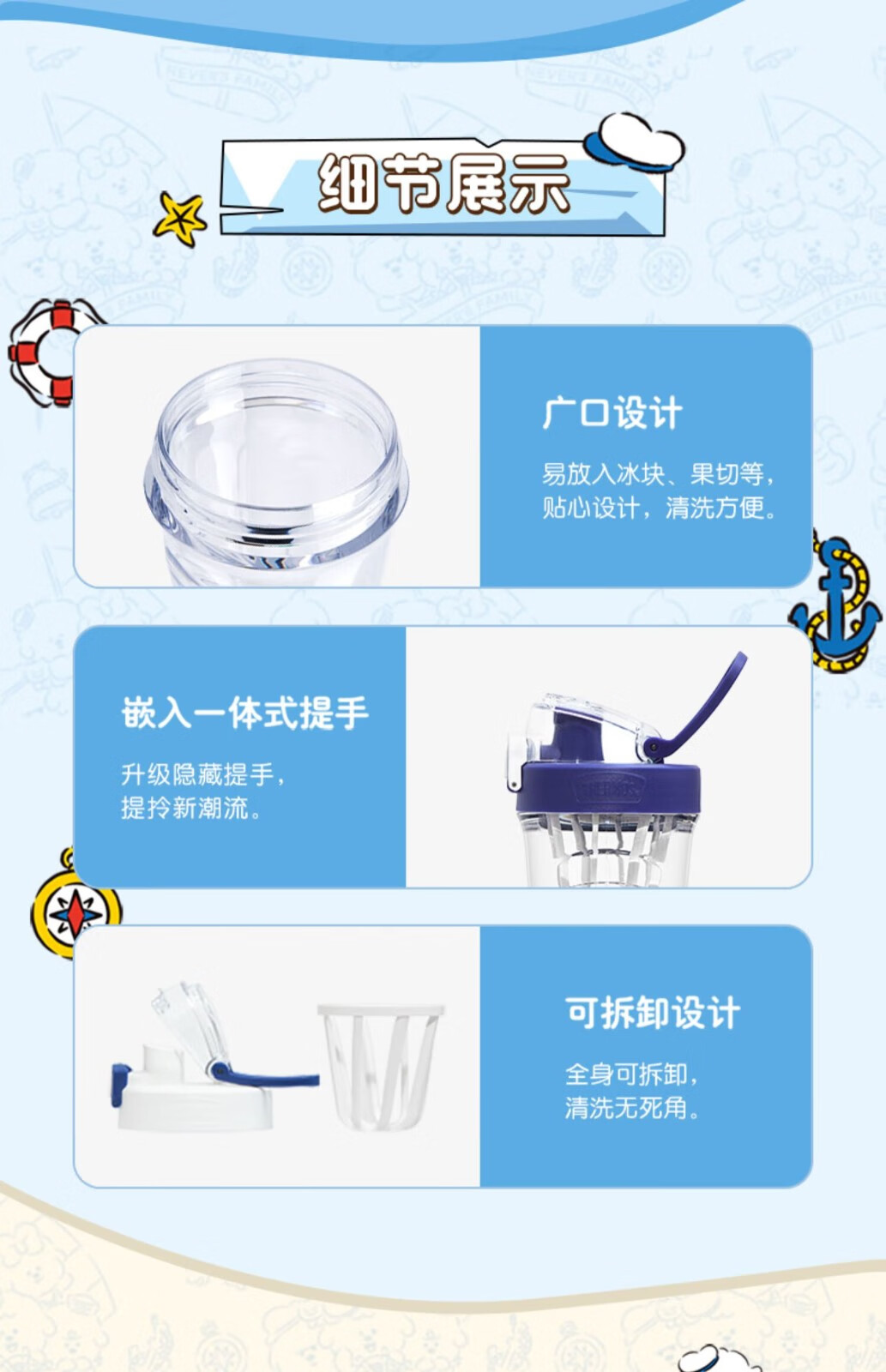 细节展示

广口设计

易放入冰块、果切等，贴心设计，清洗方便。

嵌入一体式提手

升级隐藏提手，提拎新潮流。

THERMOS

可拆卸设计

全身可拆卸，清洗无死角。